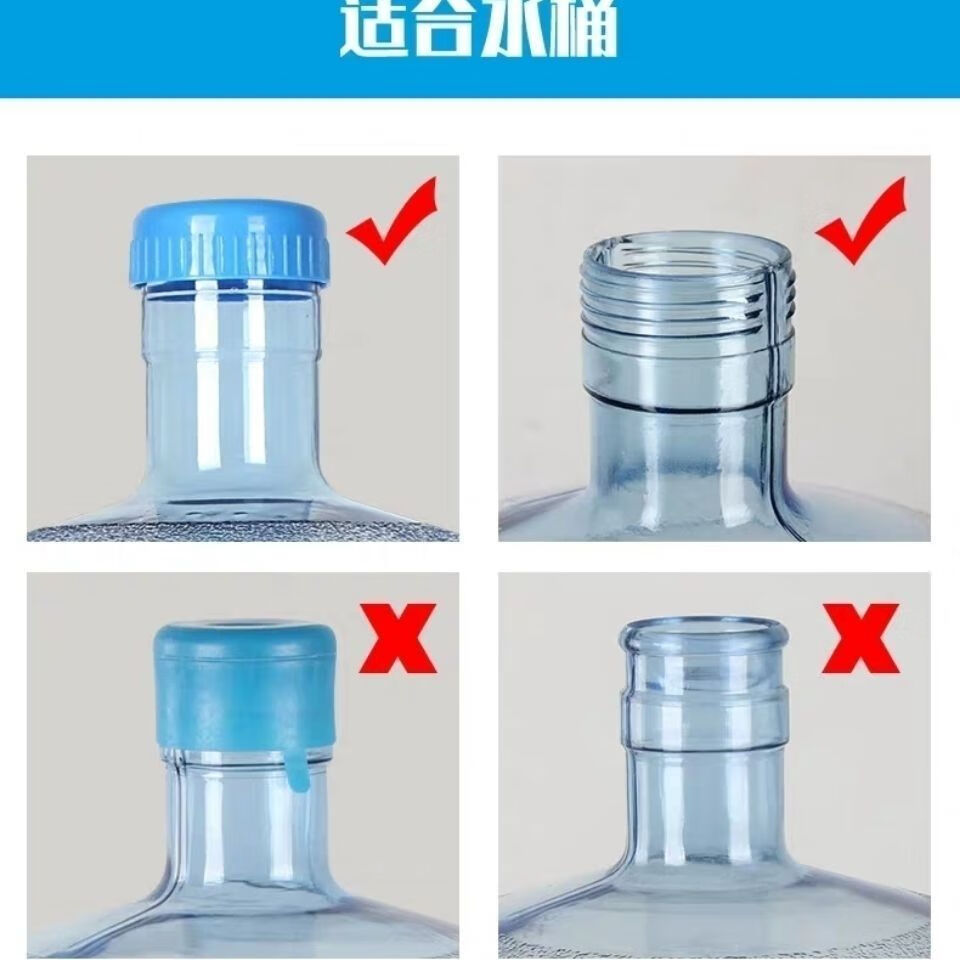 适合水桶