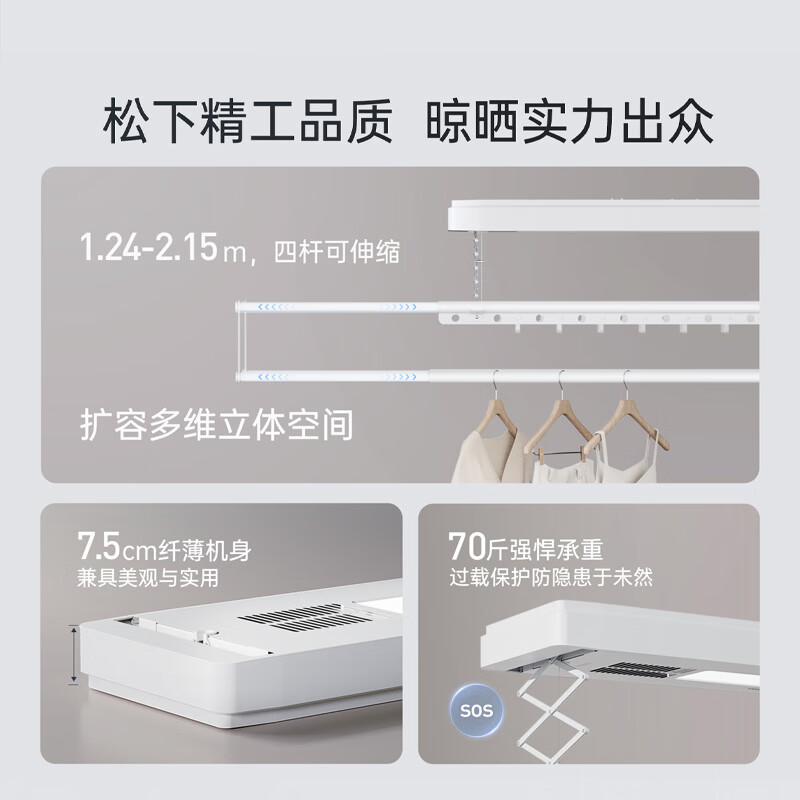 松下精工品质 晾晒实力出众

1.24-2.15m，四杆可伸缩

扩容多维立体空间

7.5cm纤薄机身
兼具美观与实用

70斤强悍承重
过载保护防隐患于未然

SOS