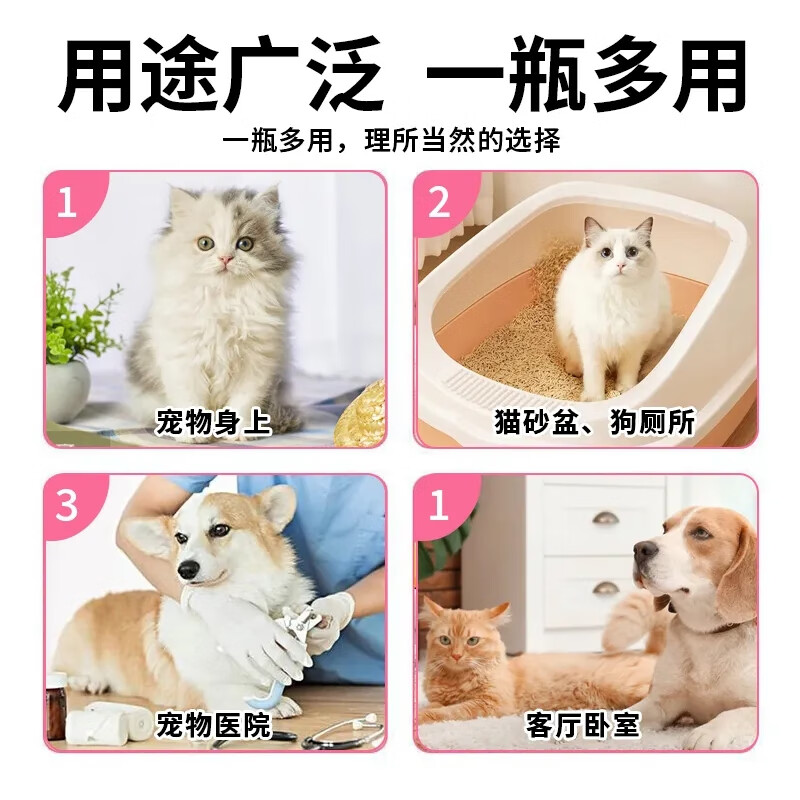 用途广泛 一瓶多用

一瓶多用，理所当然的选择

1
宠物身上

2
猫砂盆、狗厕所

3
宠物医院

1
客厅卧室