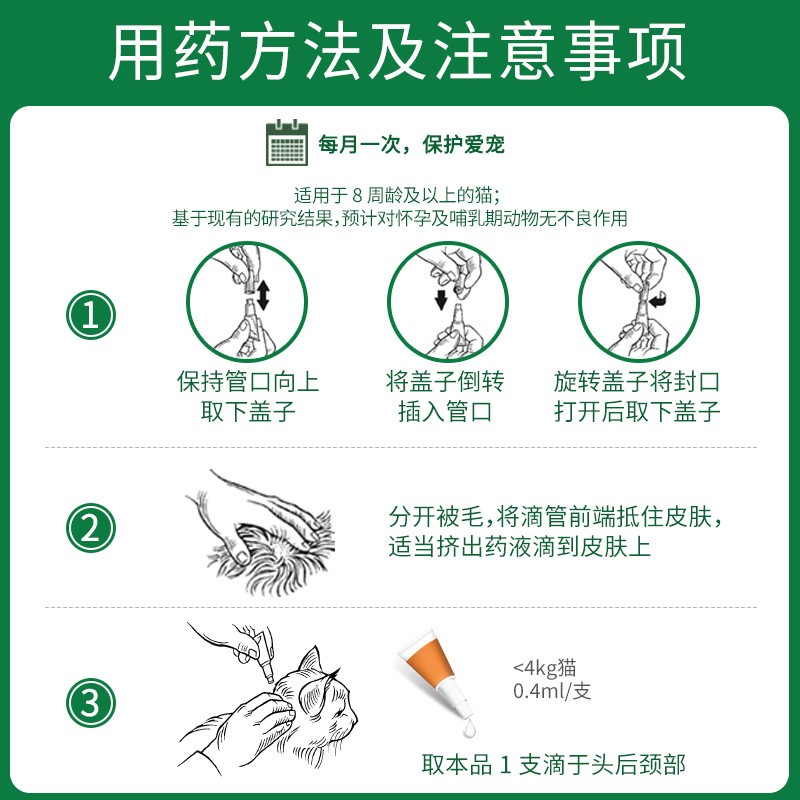 用药方法及注意事项

每月一次，保护爱宠

适用于 8 周龄及以上的猫；
基于现有的研究结果，预计对怀孕及哺乳期动物无不良作用

①

保持管口向上
取下盖子

将盖子倒转
插入管口

旋转盖子将封口
打开后取下盖子

②

分开被毛，将滴管前端抵住皮肤，
适当挤出药液滴到皮肤上

③

<4kg猫
0.4ml/支

取本品 1 支滴于头后颈部