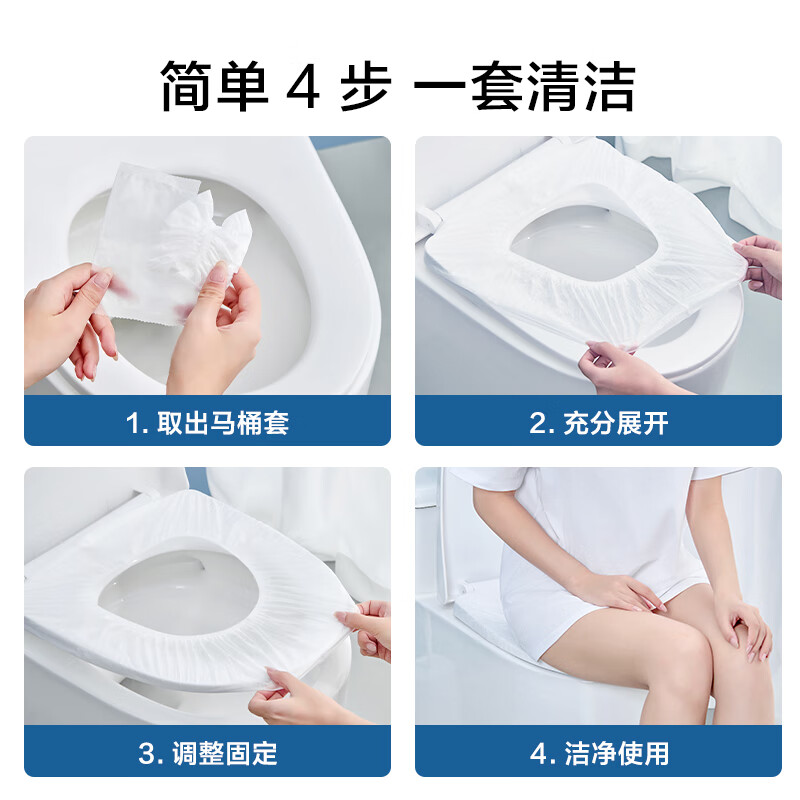 简单 4 步 一套清洁

1. 取出马桶套

2. 充分展开

3. 调整固定

4. 洁净使用