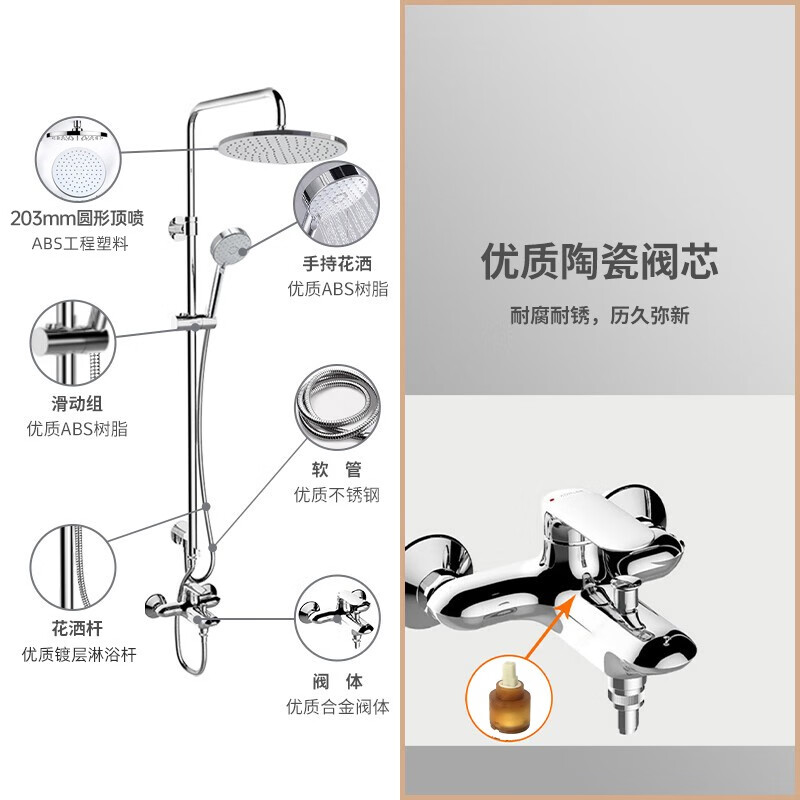 203mm圆形顶喷
ABS工程塑料

手持花洒
优质ABS树脂

滑动组
优质ABS树脂

软 管
优质不锈钢

花洒杆
优质镀层淋浴杆

阀 体
优质合金阀体

优质陶瓷阀芯
耐腐耐锈，历久弥新