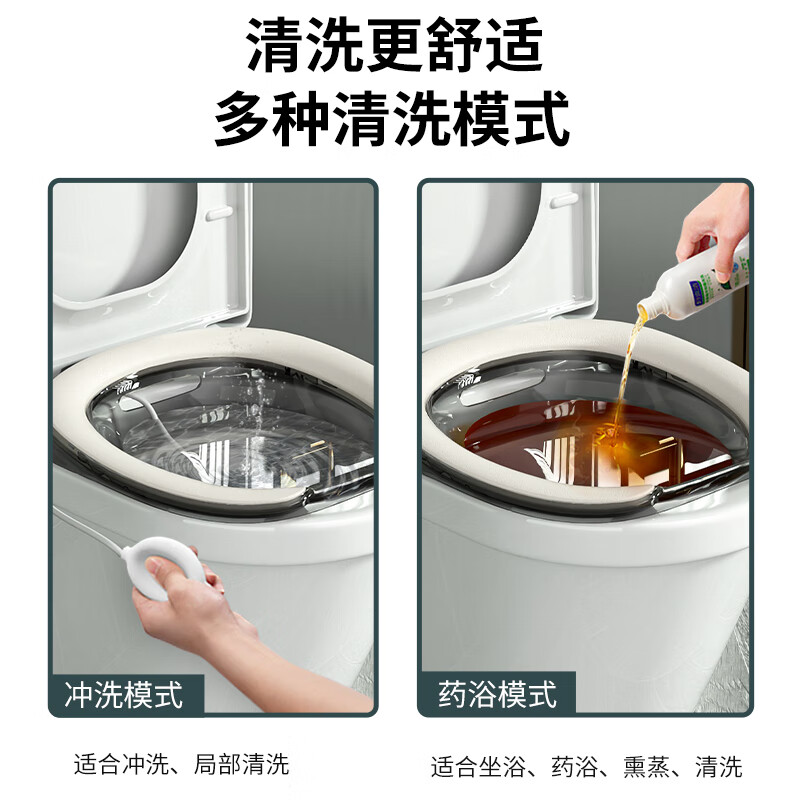 清洗更舒适
多种清洗模式

冲洗模式

适合冲洗、局部清洗

药浴模式

适合坐浴、药浴、熏蒸、清洗