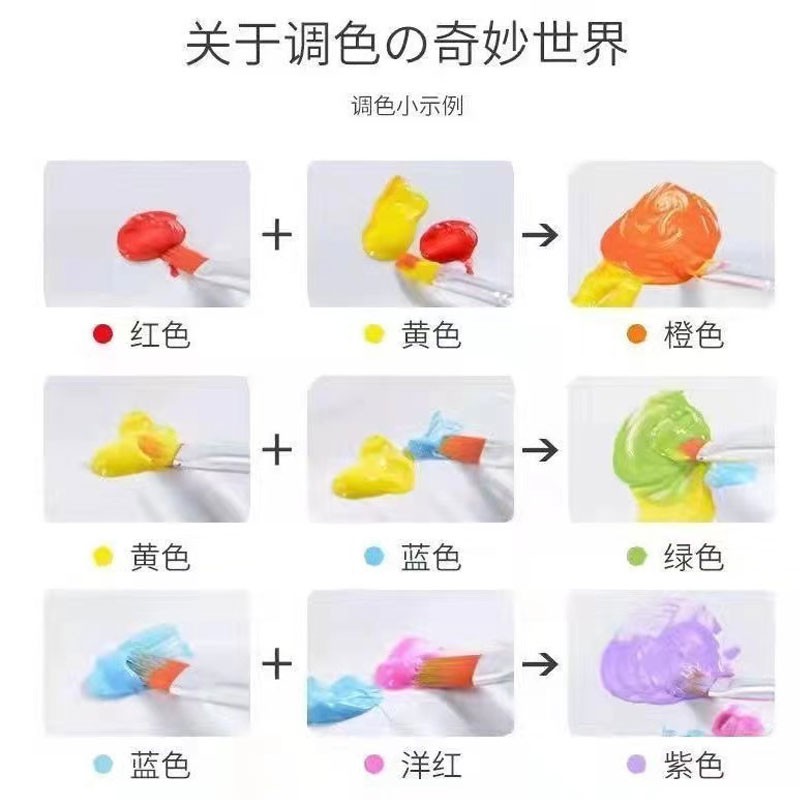 关于调色の奇妙世界

调色小示例

红色 + 黄色 → 橙色

黄色 + 蓝色 → 绿色

蓝色 + 洋红 → 紫色