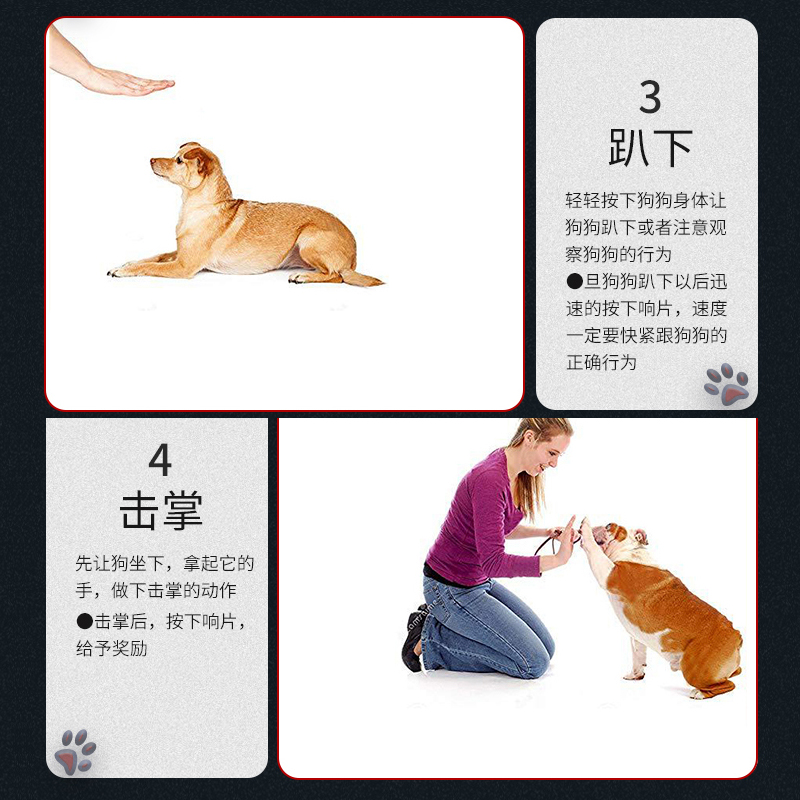 3
趴下

轻轻按下狗狗身体让狗狗趴下或者注意观察狗狗的行为
●旦狗狗趴下以后迅速的按下响片，速度一定要快紧跟狗狗的正确行为

4
击掌

先让狗坐下，拿起它的手，做下击掌的动作
●击掌后，按下响片，给予奖励