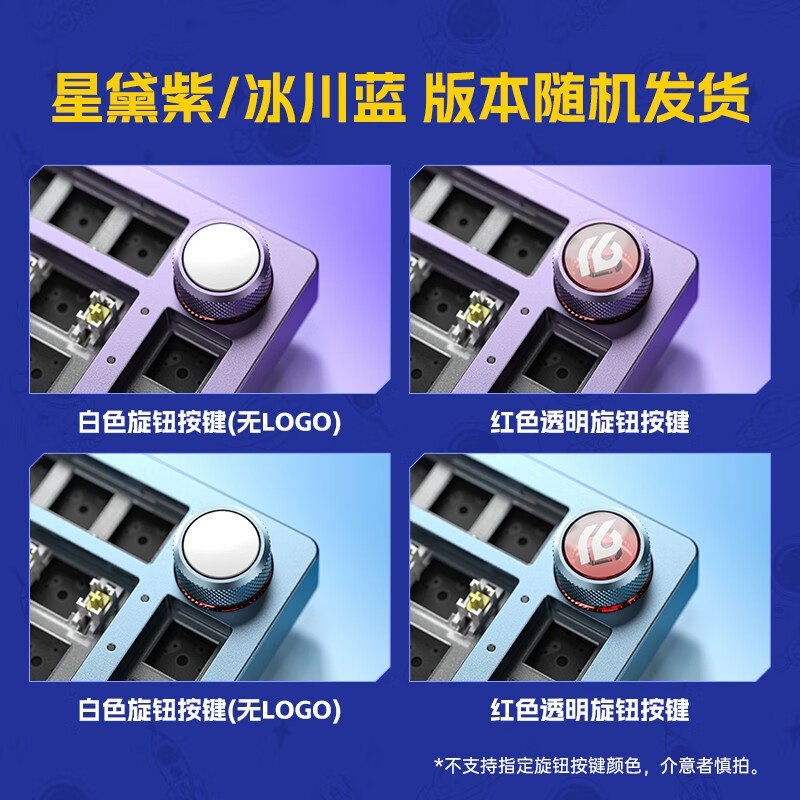 星黛紫/冰川蓝 版本随机发货

白色旋钮按键(无LOGO)

红色透明旋钮按键

白色旋钮按键(无LOGO)

红色透明旋钮按键

*不支持指定旋钮按键颜色，介意者慎拍。