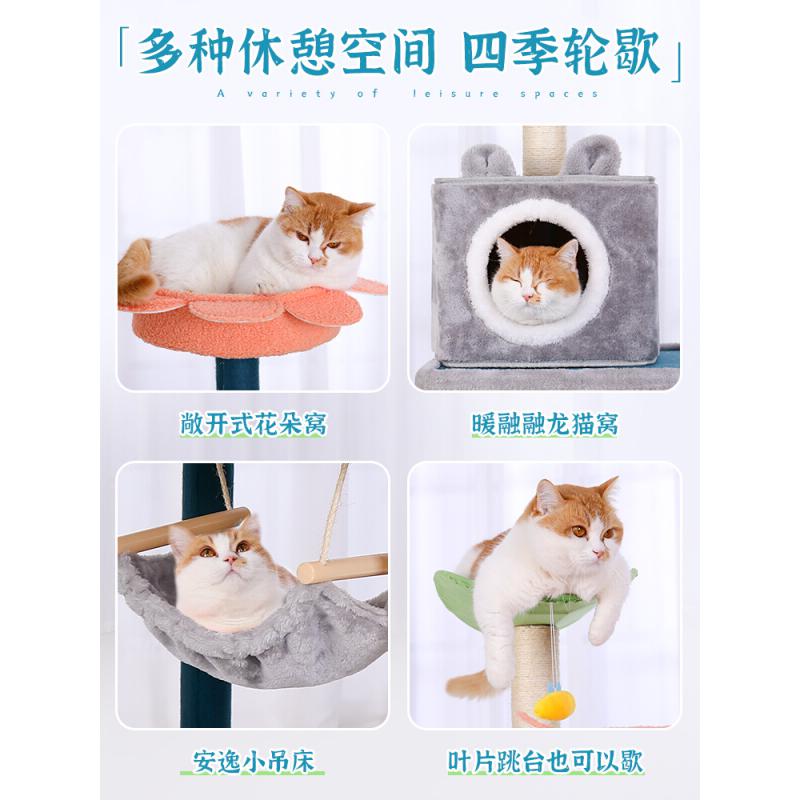 「多种休憩空间 四季轮歇」
A variety of leisure spaces

敞开式花朵窝

暖融融龙猫窝

安逸小吊床

叶片跳台也可以歇