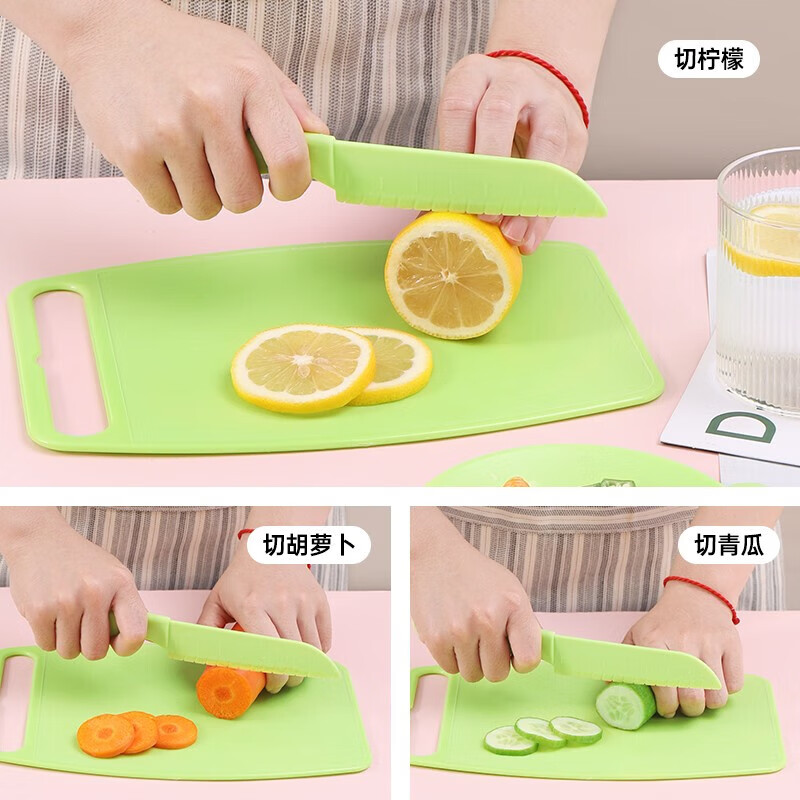 切柠檬

D

切胡萝卜

切青瓜