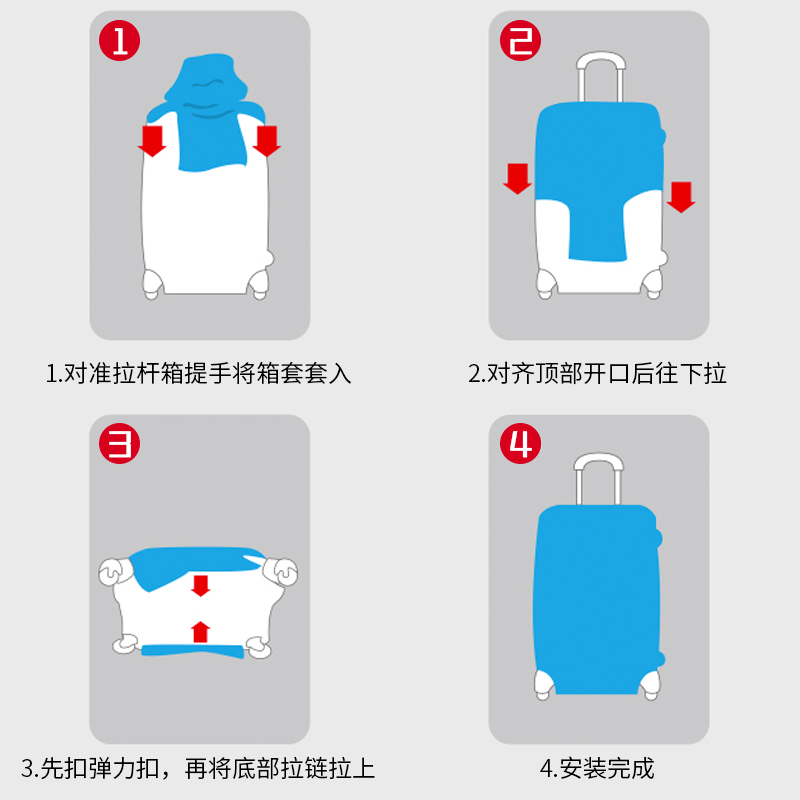 1

1.对准拉杆箱提手将箱套套入

2

2.对齐顶部开口后往下拉

3

3.先扣弹力扣，再将底部拉链拉上

4

4.安装完成