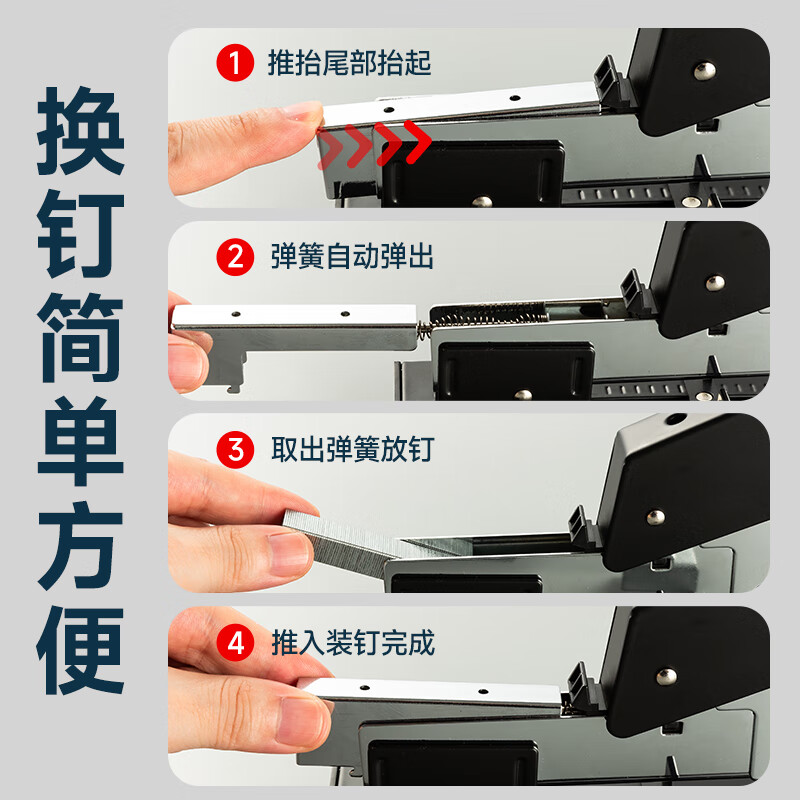 换钉简单方便

1 推抬尾部抬起

2 弹簧自动弹出

3 取出弹簧放钉

4 推入装钉完成