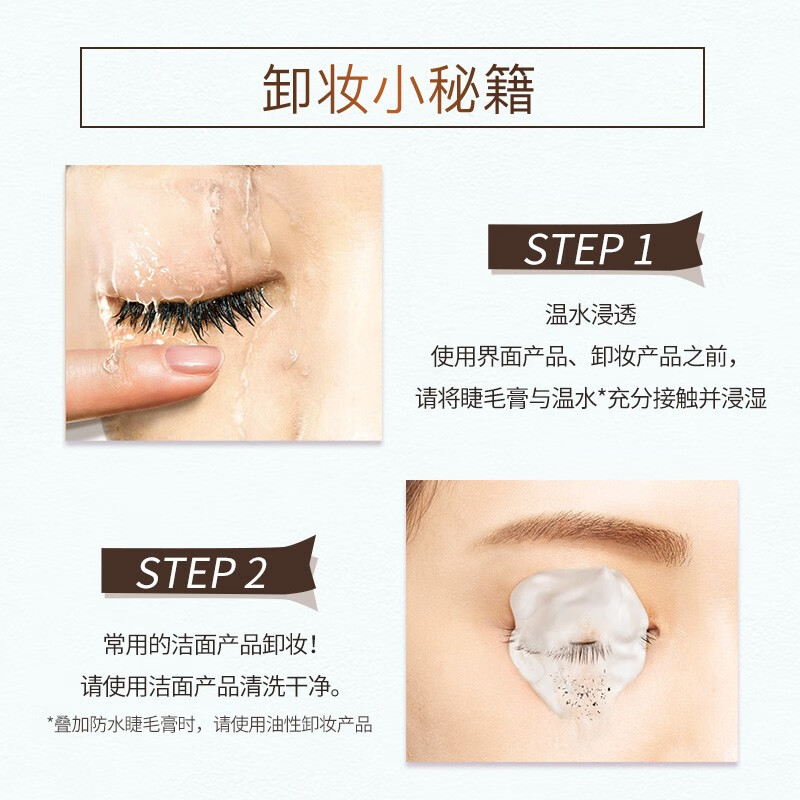 卸妆小秘籍

STEP 1

温水浸透
使用界面产品、卸妆产品之前，
请将睫毛膏与温水*充分接触并浸湿

STEP 2

常用的洁面产品卸妆！
请使用洁面产品清洗干净。
*叠加防水睫毛膏时，请使用油性卸妆产品