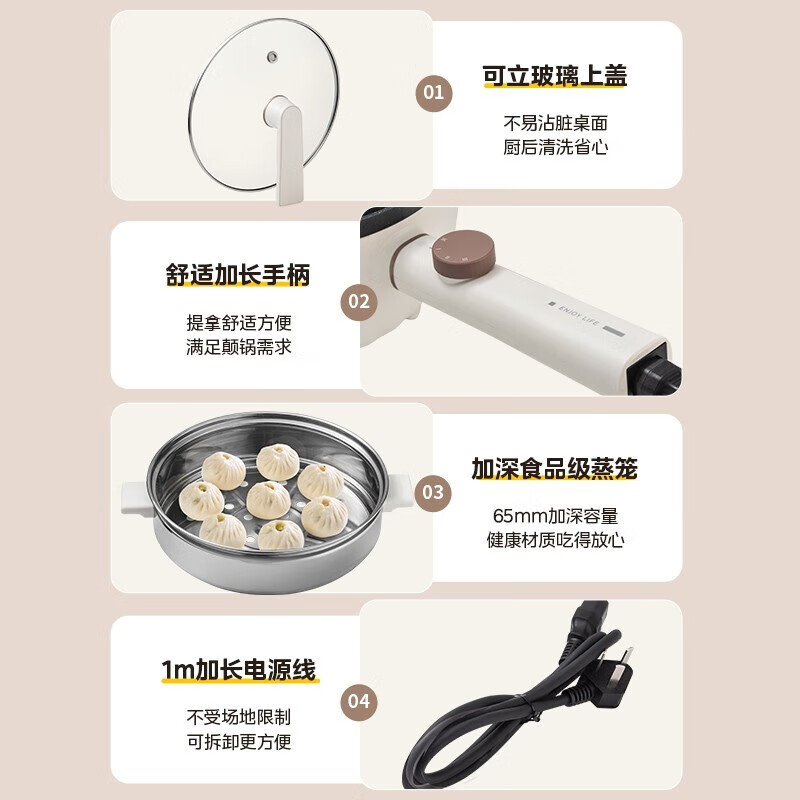 01

可立玻璃上盖

不易沾脏桌面
厨后清洗省心

舒适加长手柄

提拿舒适方便
满足颠锅需求

02

ENJOY LIFE

03

加深食品级蒸笼

65mm加深容量
健康材质吃得放心

1m加长电源线

不受场地限制
可拆卸更方便

04