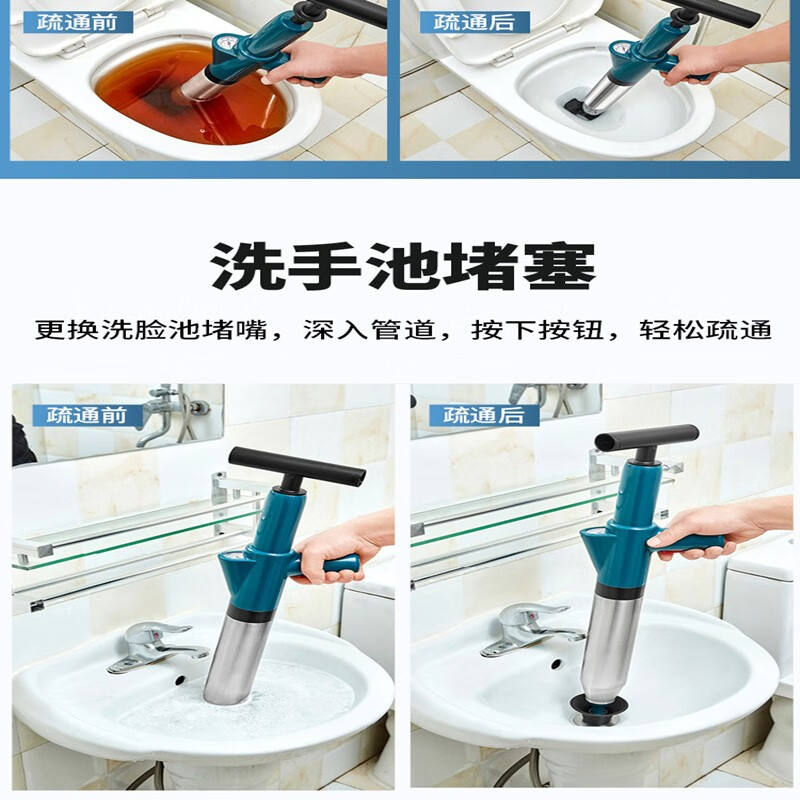 疏通前

疏通后

洗手池堵塞

更换洗脸池堵嘴，深入管道，按下按钮，轻松疏通

疏通前

疏通后