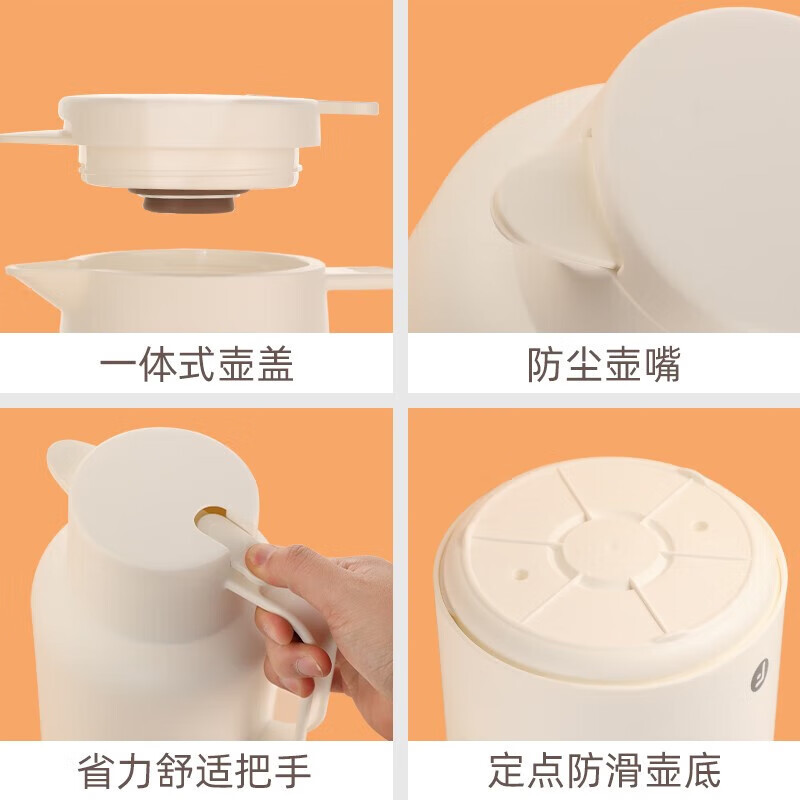 一体式壶盖

防尘壶嘴

省力舒适把手

定点防滑壶底