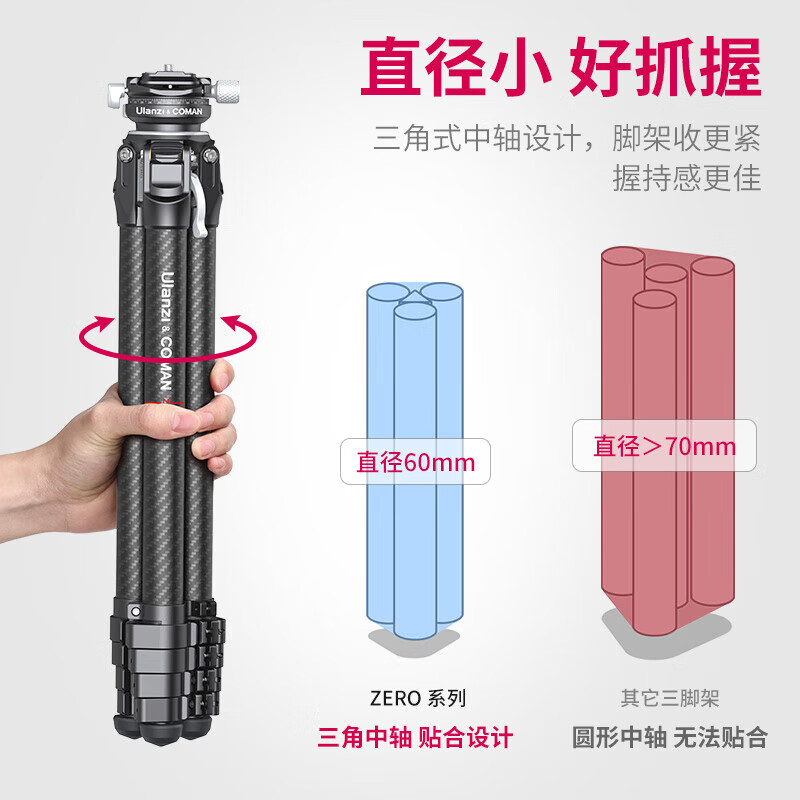 直径小 好抓握

三角式中轴设计，脚架收更紧
握持感更佳

Ulanzi & COMAN

Ulanzi & COMAN

直径60mm

直径＞70mm

ZERO 系列
三角中轴 贴合设计

其它三脚架
圆形中轴 无法贴合