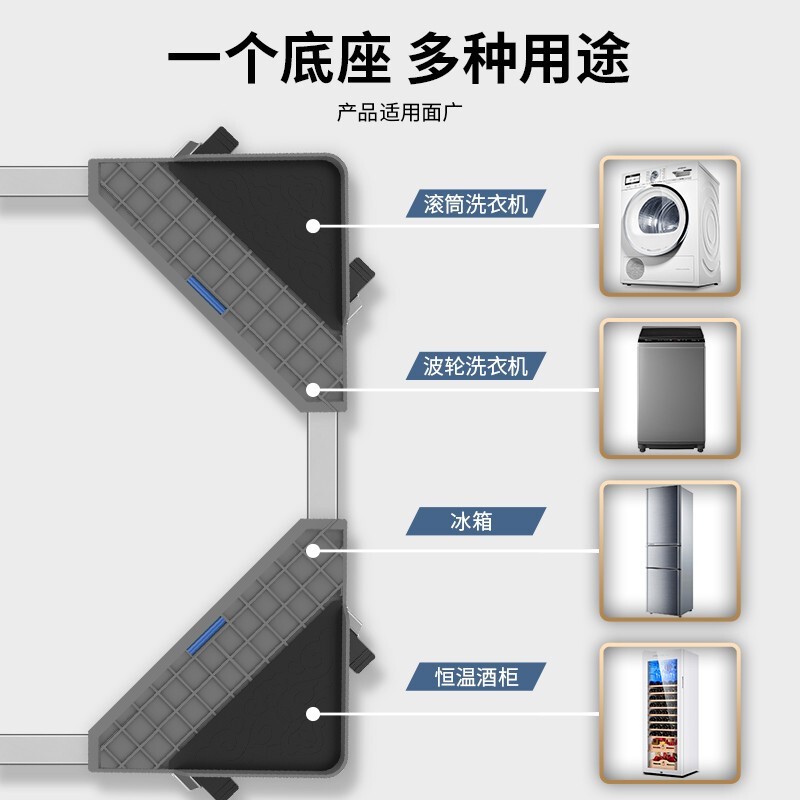 一个底座 多种用途

产品适用面广

滚筒洗衣机

波轮洗衣机

冰箱

恒温酒柜