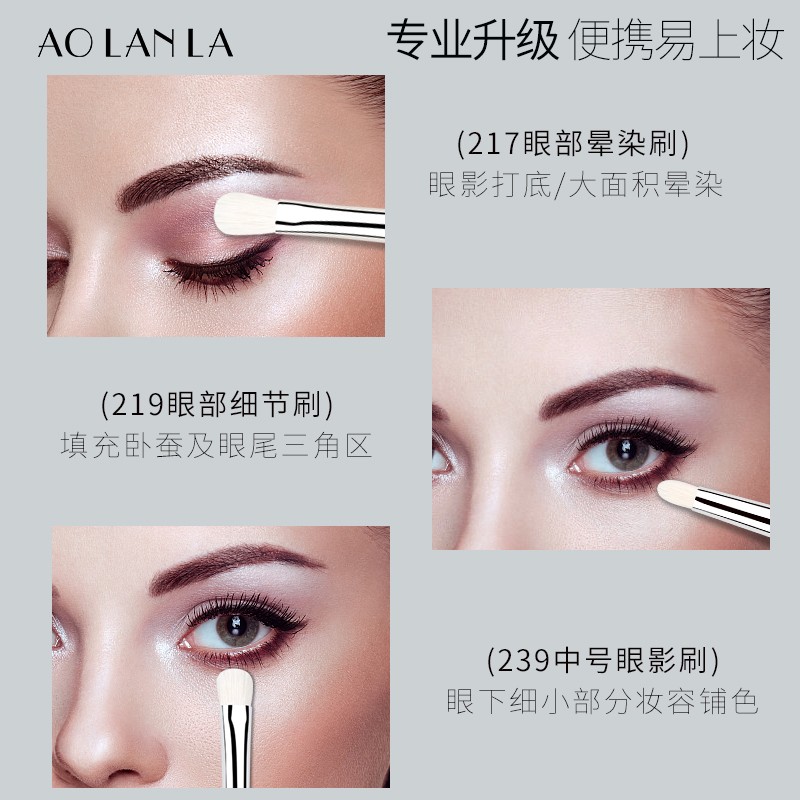 AO LAN LA

专业升级 便携易上妆

(217眼部晕染刷)
眼影打底/大面积晕染

(219眼部细节刷)
填充卧蚕及眼尾三角区

(239中号眼影刷)
眼下细小部分妆容铺色