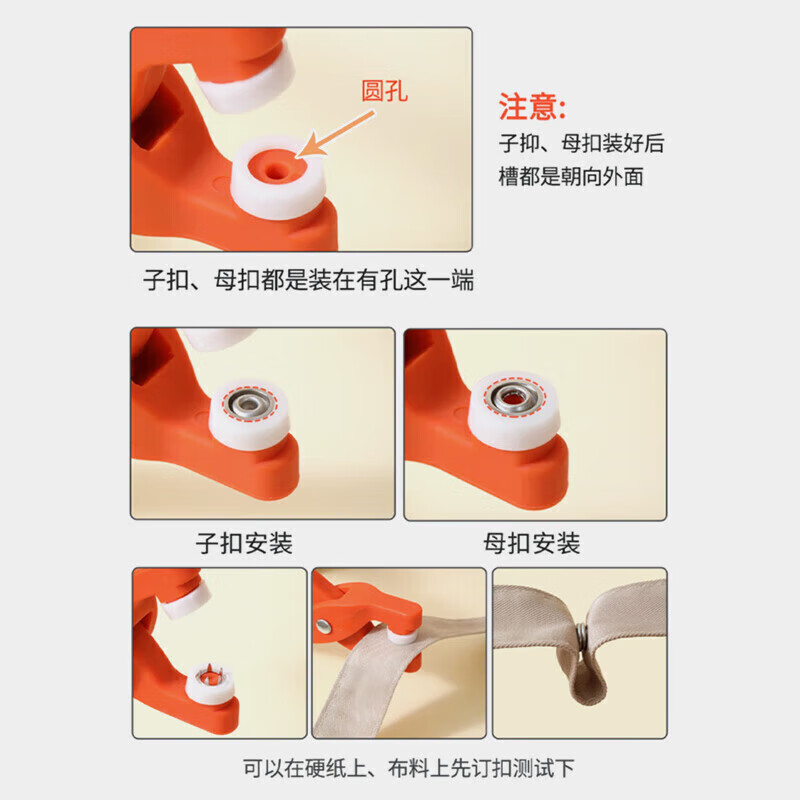 圆孔

注意:
子抑、母扣装好后
槽都是朝向外面

子扣、母扣都是装在有孔这一端

子扣安装

母扣安装

可以在硬纸上、布料上先订扣测试下