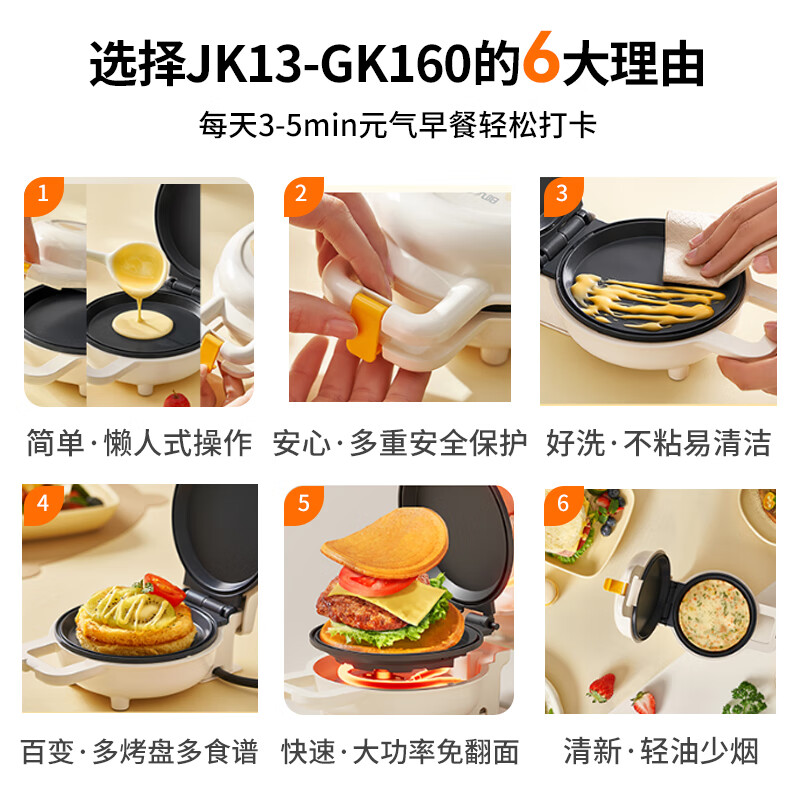 选择JK13-GK160的6大理由

每天3-5min元气早餐轻松打卡

1

简单·懒人式操作

2

安心·多重安全保护

3

好洗·不粘易清洁

4

百变·多烤盘多食谱

5

快速·大功率免翻面

6

清新·轻油少烟