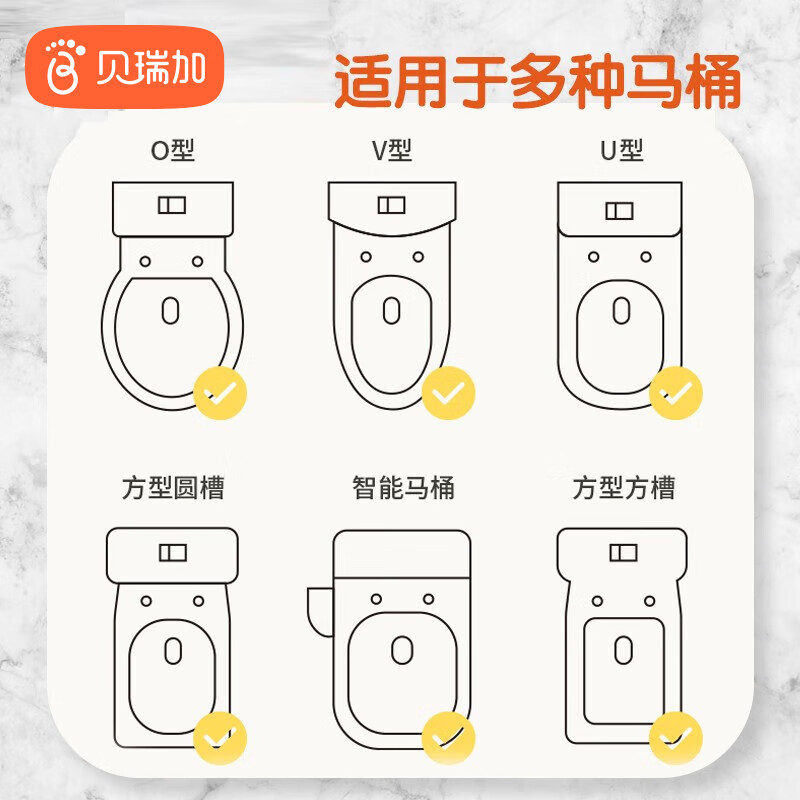 贝瑞加

适用于多种马桶

O型

V型

U型

方型圆槽

智能马桶

方型方槽