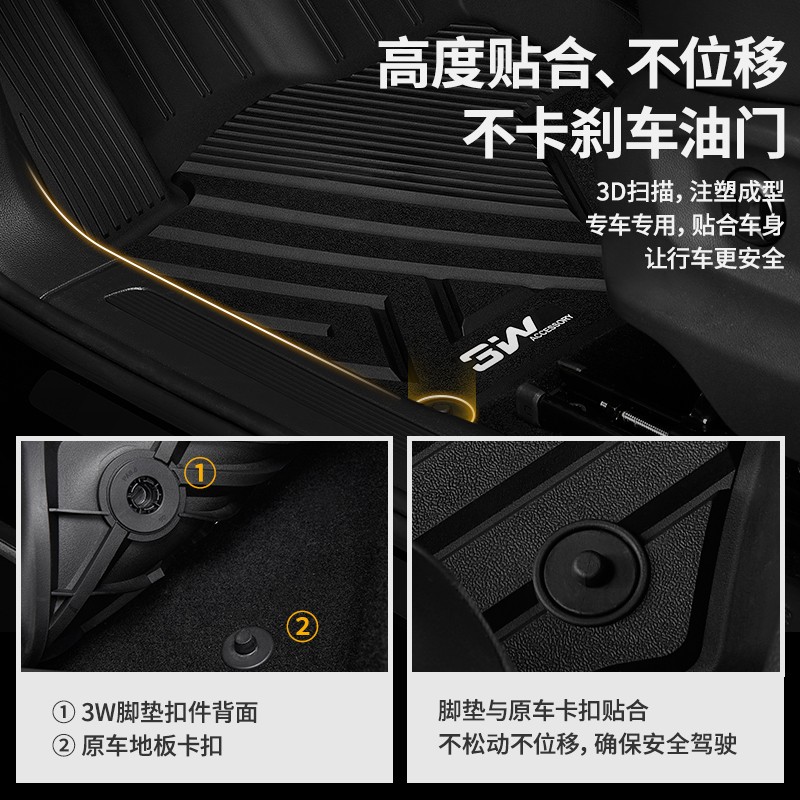 高度贴合、不位移
不卡刹车油门

3D扫描，注塑成型
专车专用，贴合车身
让行车更安全

3W ACCESSORY

①

②

① 3W脚垫扣件背面
② 原车地板卡扣

脚垫与原车卡扣贴合
不松动不位移，确保安全驾驶