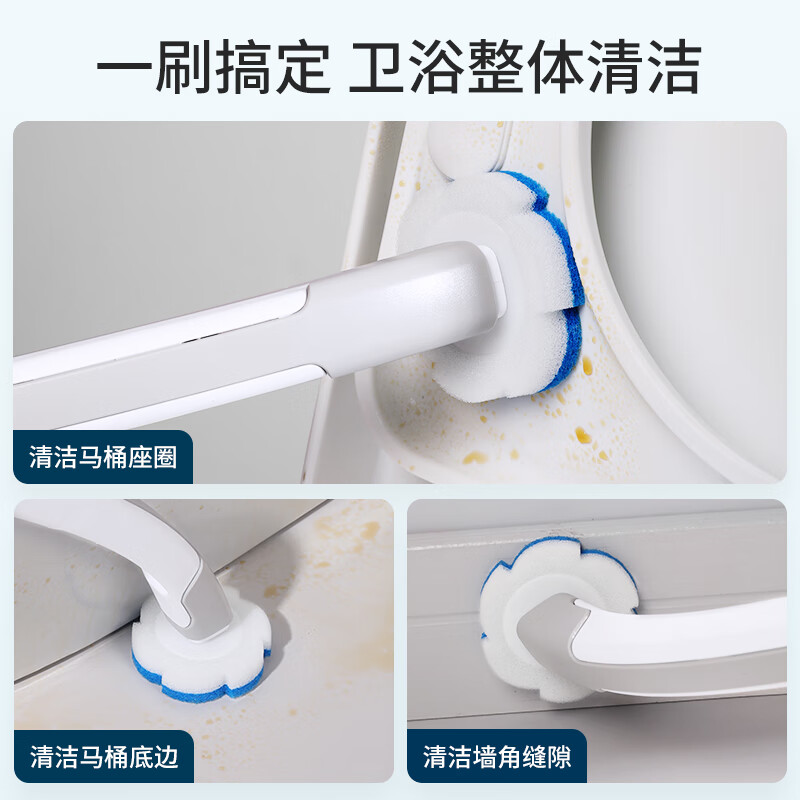 一刷搞定 卫浴整体清洁

清洁马桶座圈

清洁马桶底边

清洁墙角缝隙