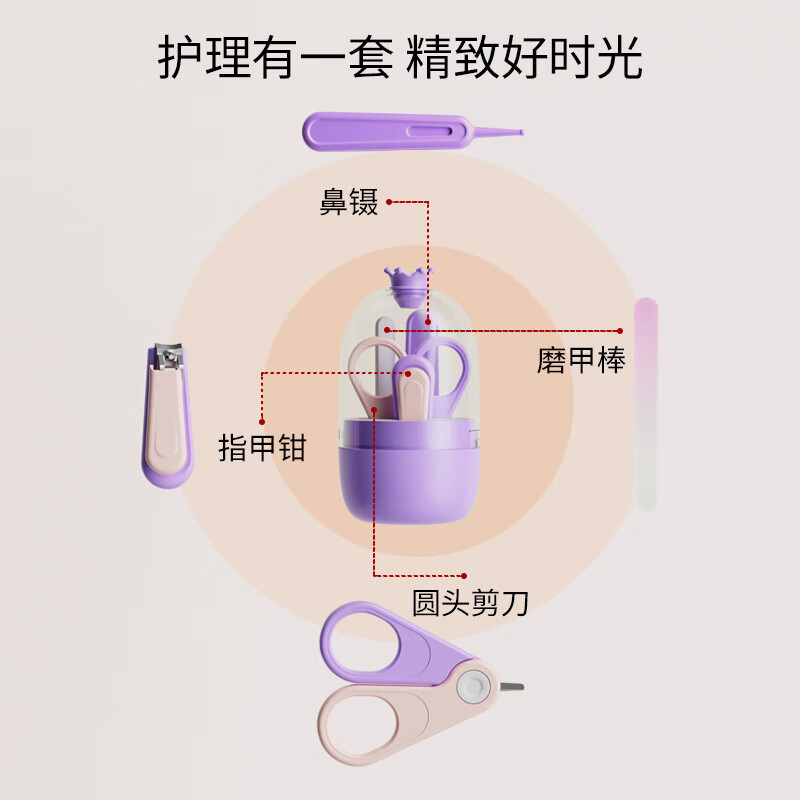 护理有一套 精致好时光

鼻镊

磨甲棒

指甲钳

圆头剪刀