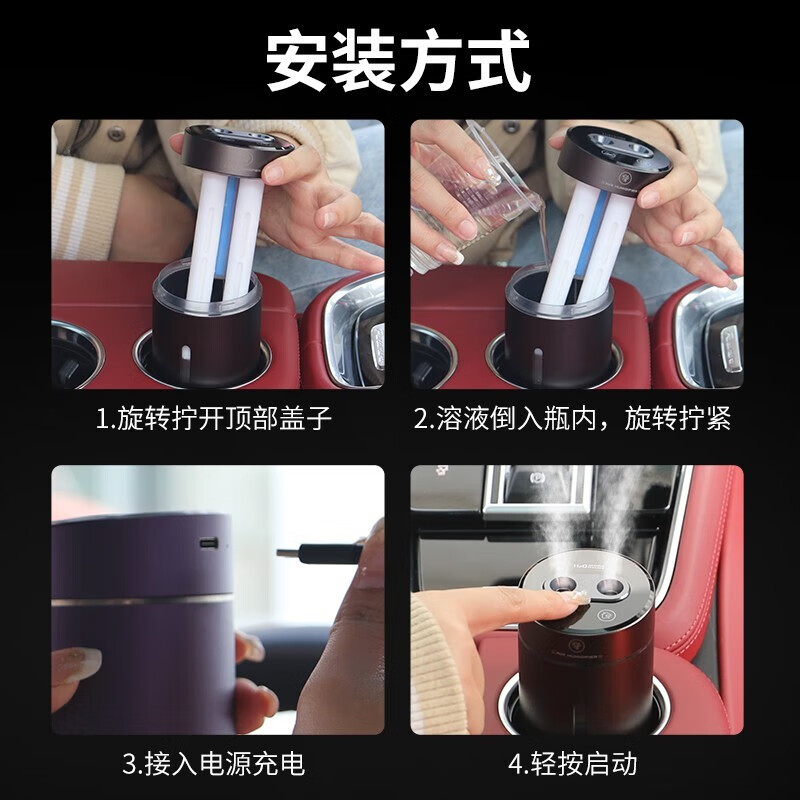 安装方式

1.旋转拧开顶部盖子

2.溶液倒入瓶内，旋转拧紧

3.接入电源充电

4.轻按启动