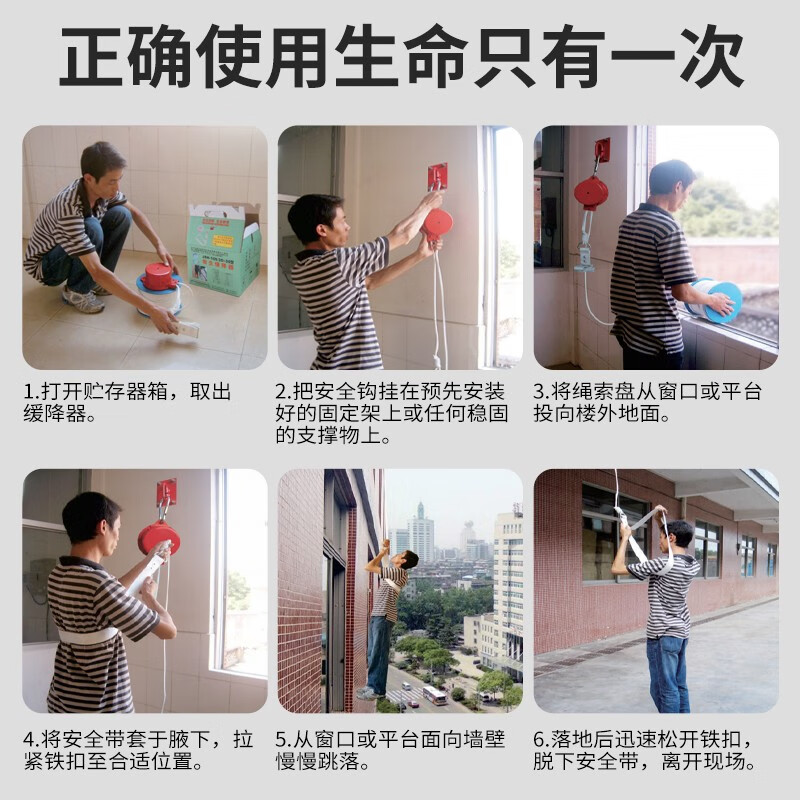 正确使用生命只有一次

1.打开贮存器箱，取出缓降器。

2.把安全钩挂在预先安装好的固定架上或任何稳固的支撑物上。

3.将绳索盘从窗口或平台投向楼外地面。

4.将安全带套于腋下，拉紧铁扣至合适位置。

5.从窗口或平台面向墙壁慢慢跳落。

6.落地后迅速松开铁扣，脱下安全带，离开现场。