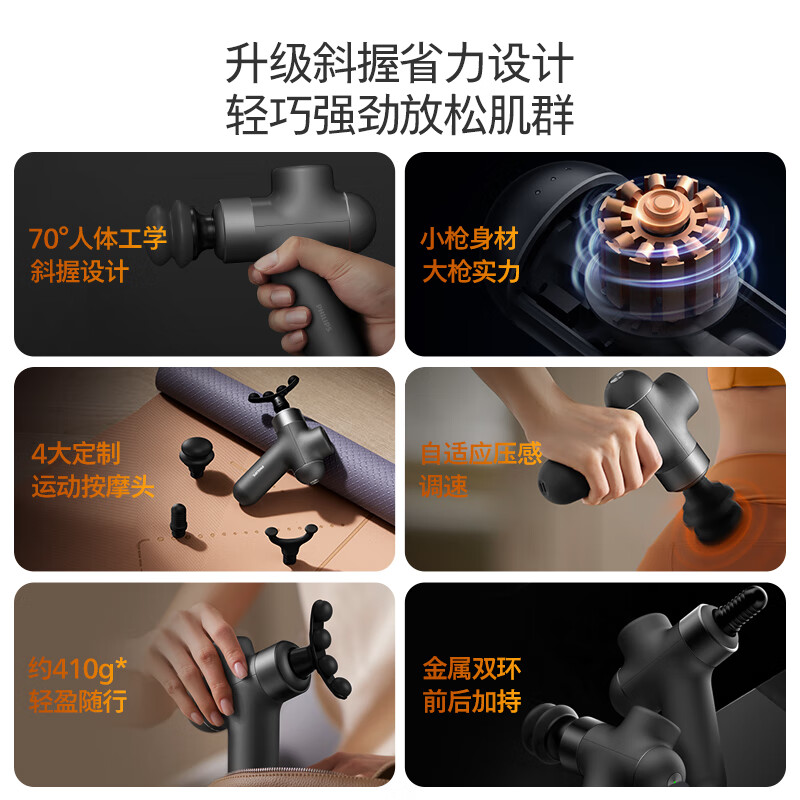 升级斜握省力设计
轻巧强劲放松肌群

70°人体工学
斜握设计

PHILIPS

小枪身材
大枪实力

4大定制
运动按摩头

自适应压感
调速

约410g*
轻盈随行

金属双环
前后加持