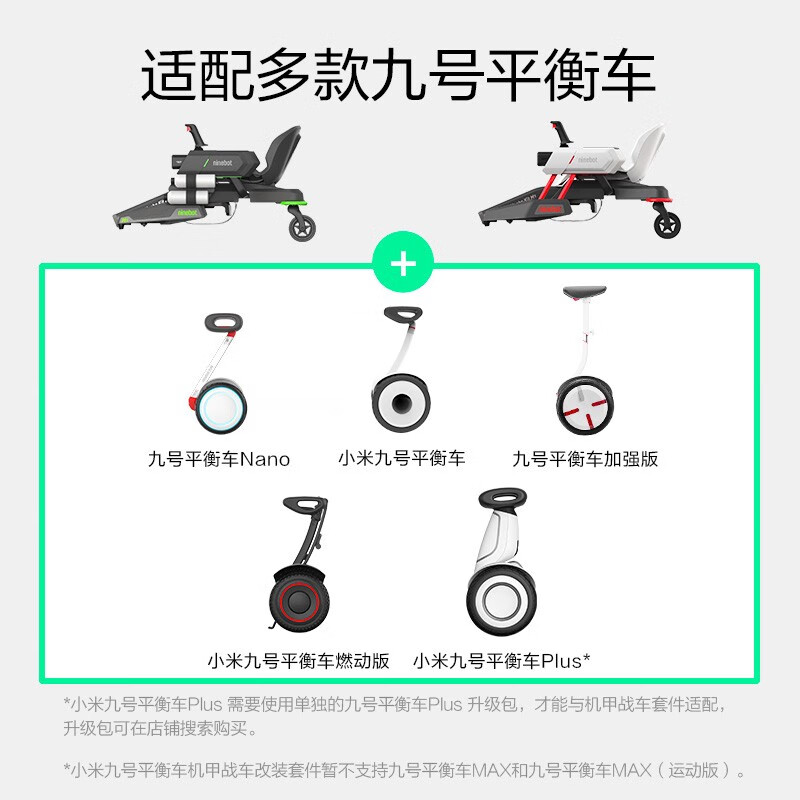 适配多款九号平衡车

ninebot

ninebot

ninebot

+

九号平衡车Nano

小米九号平衡车

九号平衡车加强版

小米九号平衡车燃动版

小米九号平衡车Plus*

*小米九号平衡车Plus 需要使用单独的九号平衡车Plus 升级包，才能与机甲战车套件适配，升级包可在店铺搜索购买。

*小米九号平衡车机甲战车改装套件暂不支持九号平衡车MAX和九号平衡车MAX（运动版）。