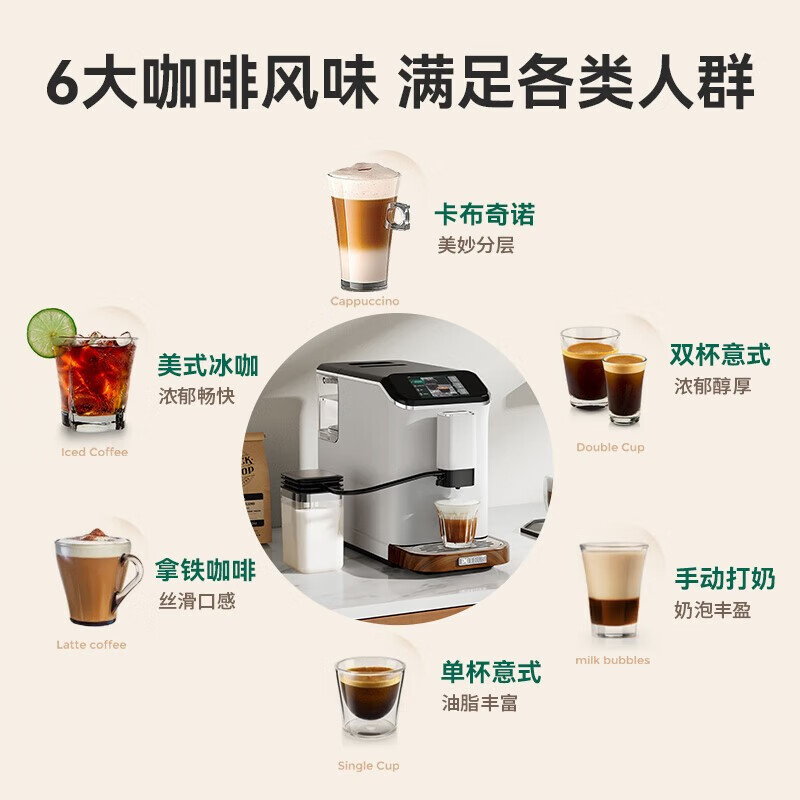 6大咖啡风味 满足各类人群

卡布奇诺
美妙分层
Cappuccino

美式冰咖
浓郁畅快
Iced Coffee

双杯意式
浓郁醇厚
Double Cup

拿铁咖啡
丝滑口感
Latte coffee

手动打奶
奶泡丰盈
milk bubbles

单杯意式
油脂丰富
Single Cup