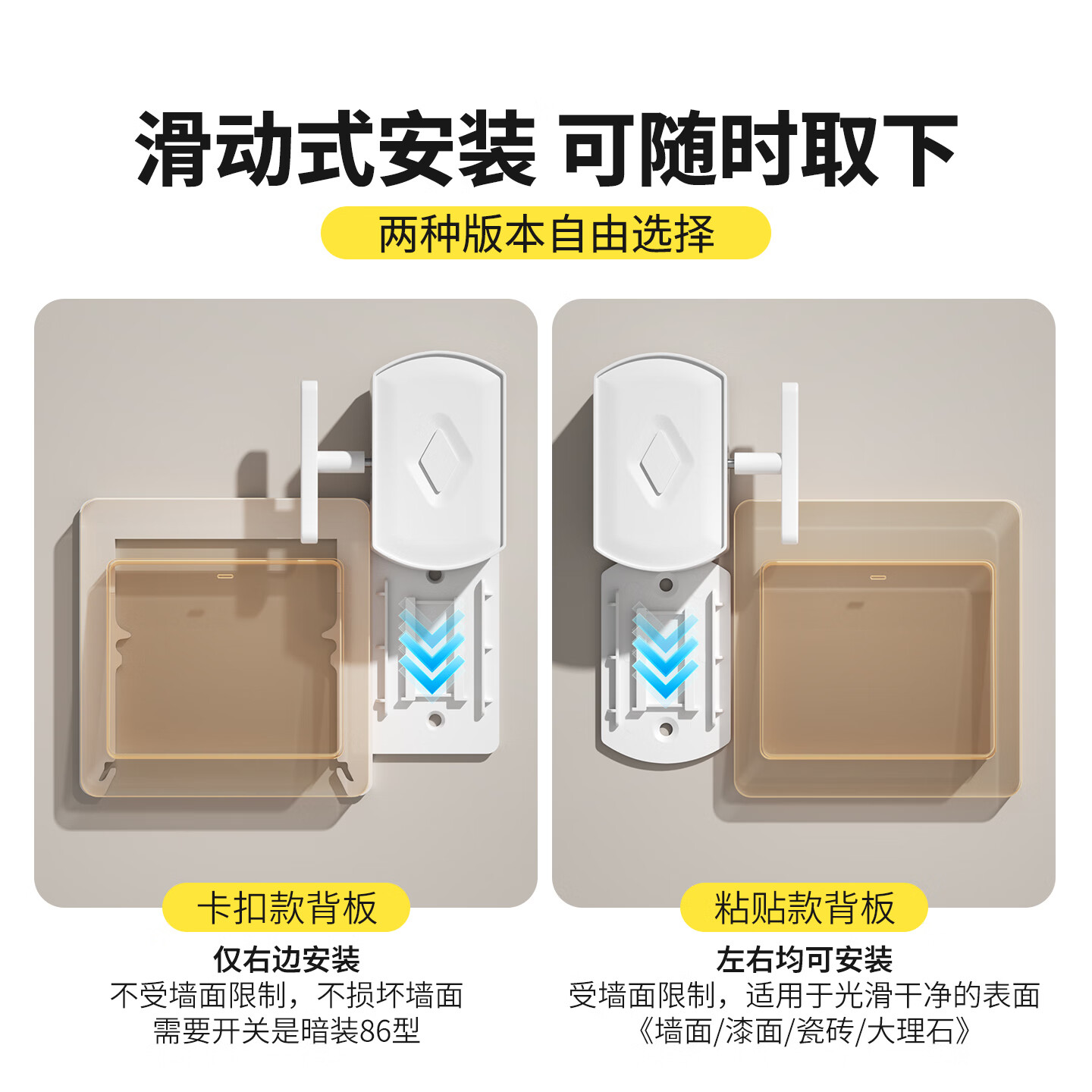 滑动式安装 可随时取下

两种版本自由选择

卡扣款背板

仅右边安装
不受墙面限制，不损坏墙面
需要开关是暗装86型

粘贴款背板

左右均可安装
受墙面限制，适用于光滑干净的表面
《墙面/漆面/瓷砖/大理石》