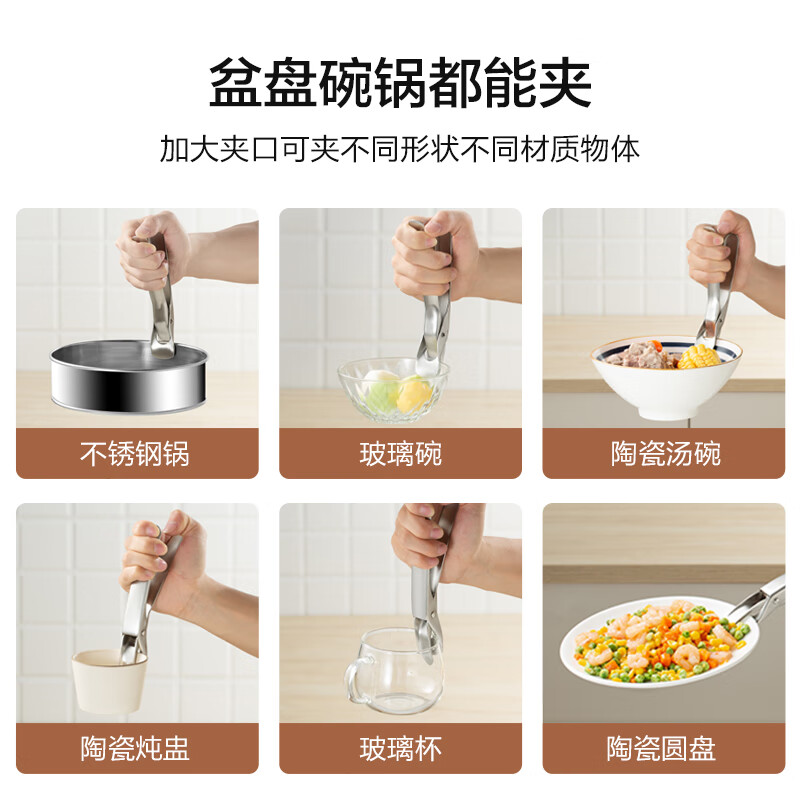 盆盘碗锅都能夹

加大夹口可夹不同形状不同材质物体

不锈钢锅

玻璃碗

陶瓷汤碗

陶瓷炖盅

玻璃杯

陶瓷圆盘