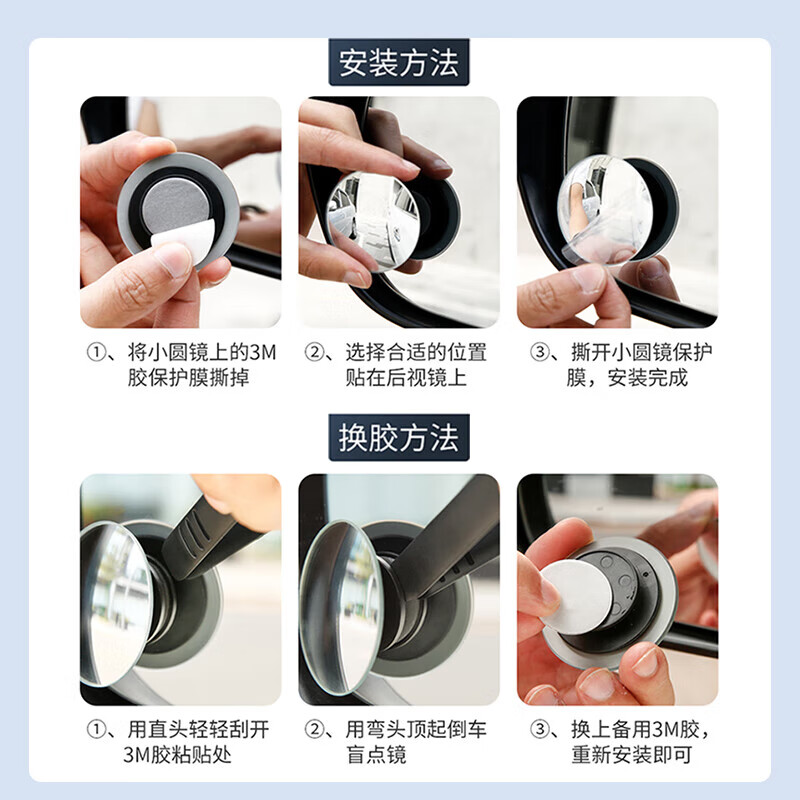 安装方法

①、将小圆镜上的3M胶保护膜撕掉

②、选择合适的位置贴在后视镜上

③、撕开小圆镜保护膜，安装完成

换胶方法

①、用直头轻轻刮开3M胶粘贴处

②、用弯头顶起倒车盲点镜

③、换上备用3M胶，重新安装即可