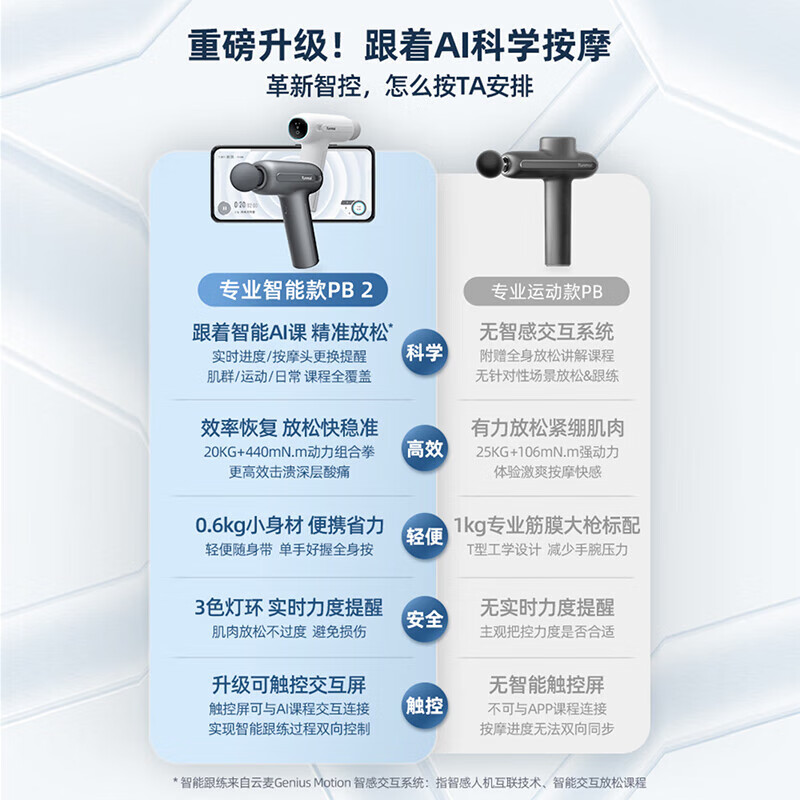 重磅升级！跟着AI科学按摩
革新智控，怎么按TA安排

专业智能款PB 2

跟着智能AI课 精准放松*
实时进度/按摩头更换提醒
肌群/运动/日常 课程全覆盖

效率恢复 放松快稳准
20KG+440mN.m动力组合拳
更高效击溃深层酸痛

0.6kg小身材 便携省力
轻便随身带 单手好握全身按

3色灯环 实时力度提醒
肌肉放松不过度 避免损伤

升级可触控交互屏
触控屏可与AI课程交互连接
实现智能跟练过程双向控制

科学
高效
轻便
安全
触控

专业运动款PB

无智感交互系统
附赠全身放松讲解课程
无针对性场景放松&跟练

有力放松紧绷肌肉
25KG+106mN.m强动力
体验激爽按摩快感

1kg专业筋膜大枪标配
T型工学设计 减少手腕压力

无实时力度提醒
主观把控力度是否合适

无智能触控屏
不可与APP课程连接
按摩进度无法双向同步

* 智能跟练来自云麦Genius Motion 智感交互系统：指智感人机互联技术、智能交互放松课程