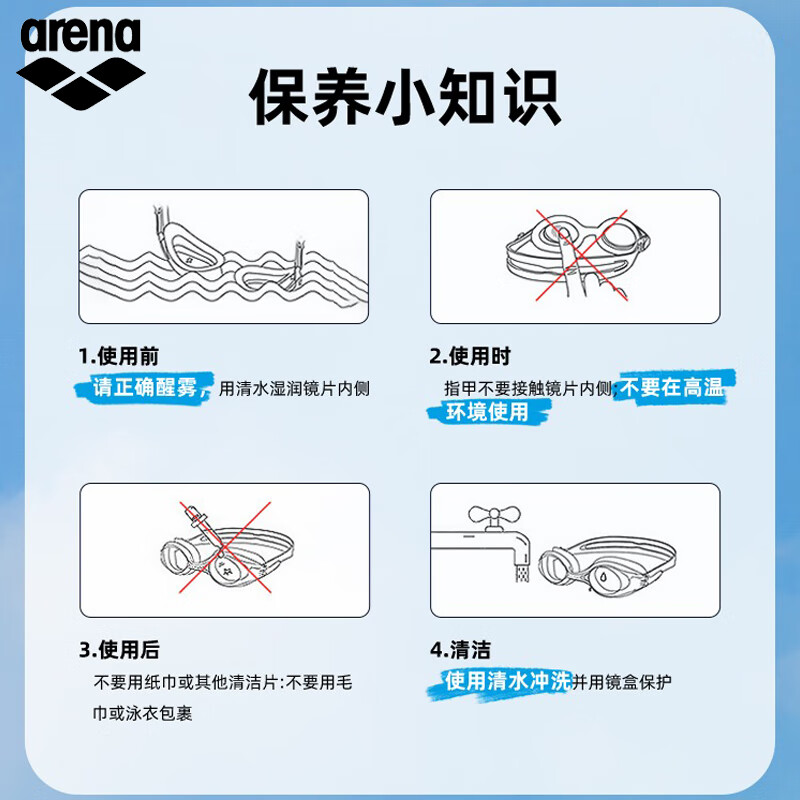 arena

保养小知识

1.使用前

请正确醒雾，用清水湿润镜片内侧

2.使用时

指甲不要接触镜片内侧;不要在高温环境使用

3.使用后

不要用纸巾或其他清洁片:不要用毛巾或泳衣包裹

4.清洁

使用清水冲洗并用镜盒保护