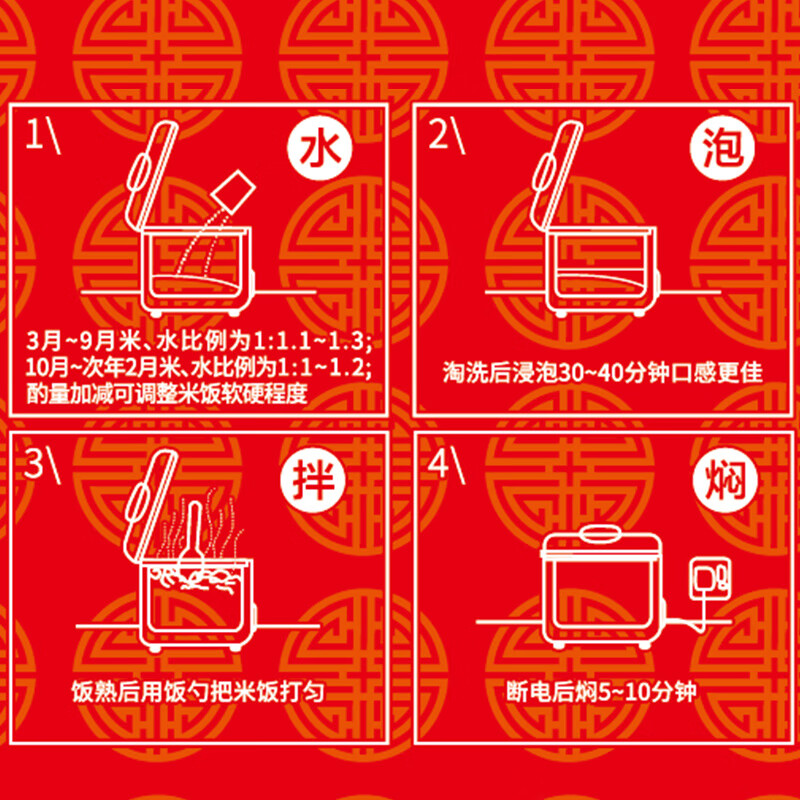 1\ 水

3月~9月米、水比例为1:1.1~1.3;
10月~次年2月米、水比例为1:1~1.2;
酌量加减可调整米饭软硬程度

2\ 泡

淘洗后浸泡30~40分钟口感更佳

3\ 拌

饭熟后用饭勺把米饭打匀

4\ 焖

断电后焖5~10分钟