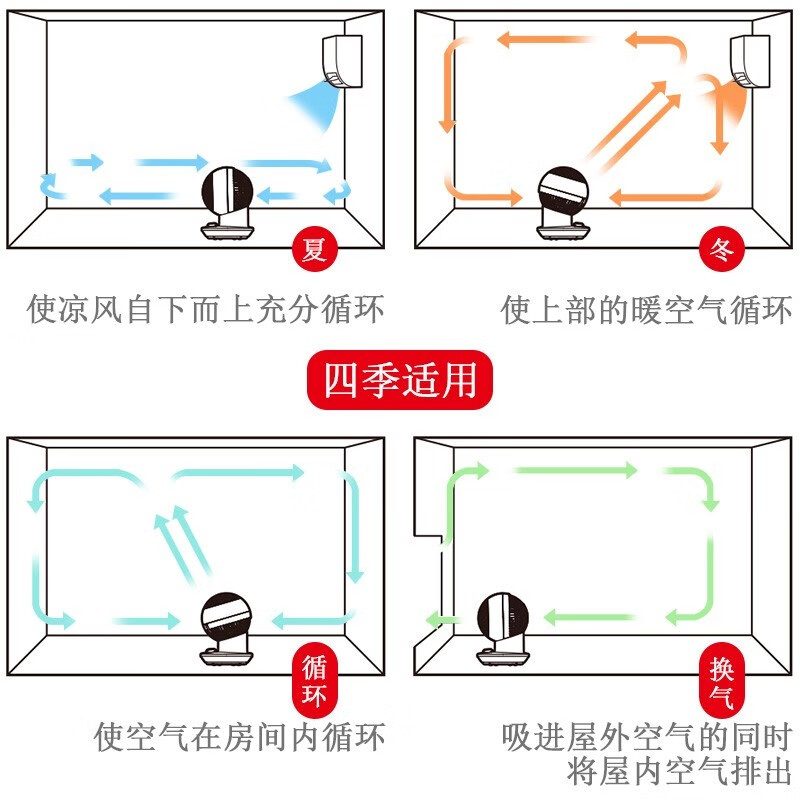 夏

使凉风自下而上充分循环

冬

使上部的暖空气循环

四季适用

循环

使空气在房间内循环

换气

吸进屋外空气的同时将屋内空气排出