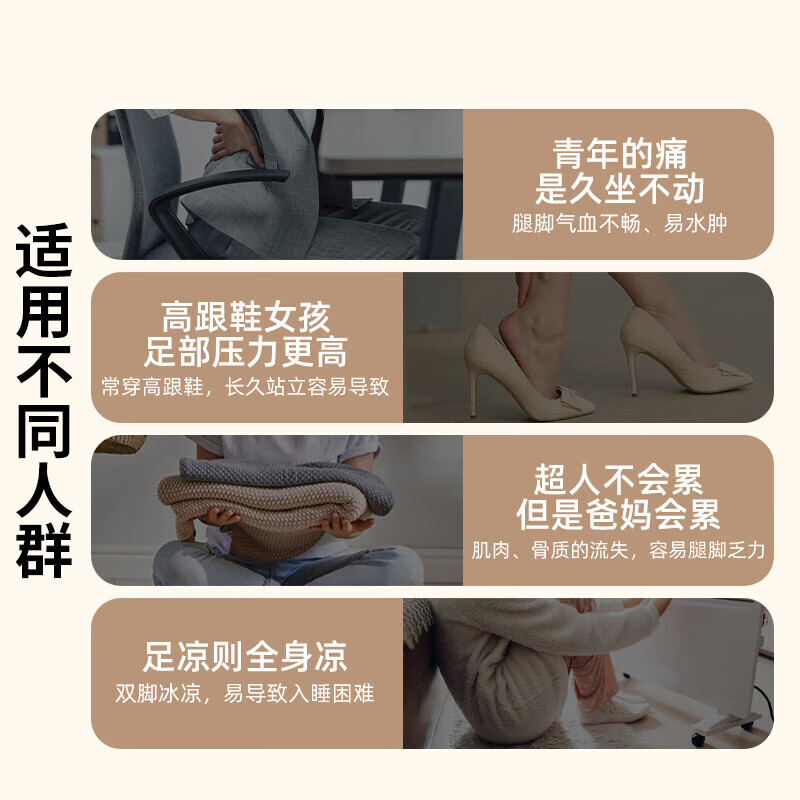 适用不同人群

青年的痛
是久坐不动
腿脚气血不畅、易水肿

高跟鞋女孩
足部压力更高
常穿高跟鞋，长久站立容易导致

超人不会累
但是爸妈会累
肌肉、骨质的流失，容易腿脚乏力

足凉则全身凉
双脚冰凉，易导致入睡困难