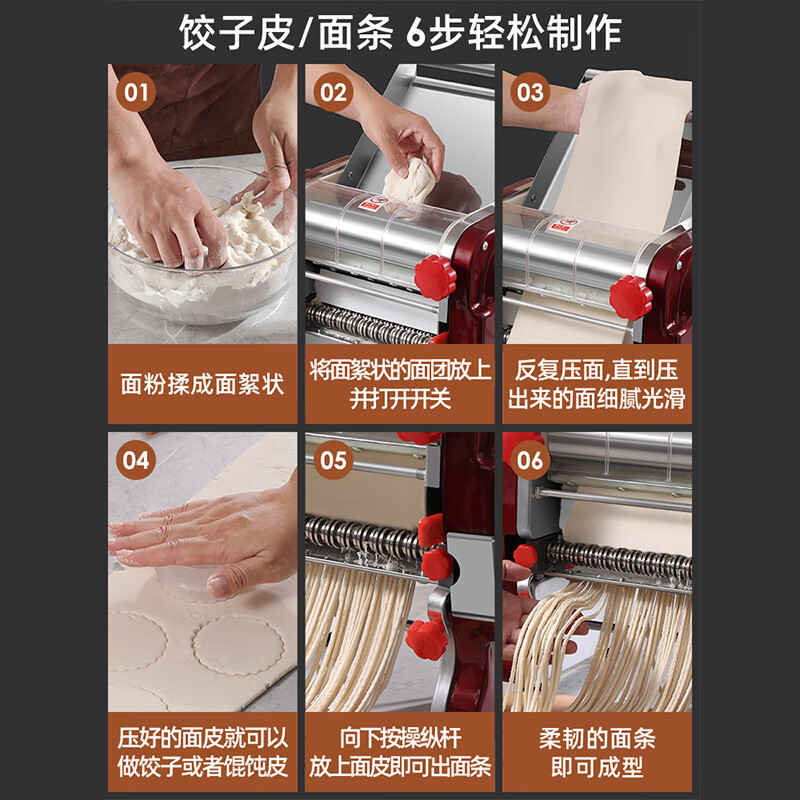 饺子皮/面条 6步轻松制作

01
面粉揉成面絮状

02
将面絮状的面团放上并打开开关

03
反复压面,直到压出来的面细腻光滑

04
压好的面皮就可以做饺子或者馄饨皮

05
向下按操纵杆放上面皮即可出面条

06
柔韧的面条即可成型