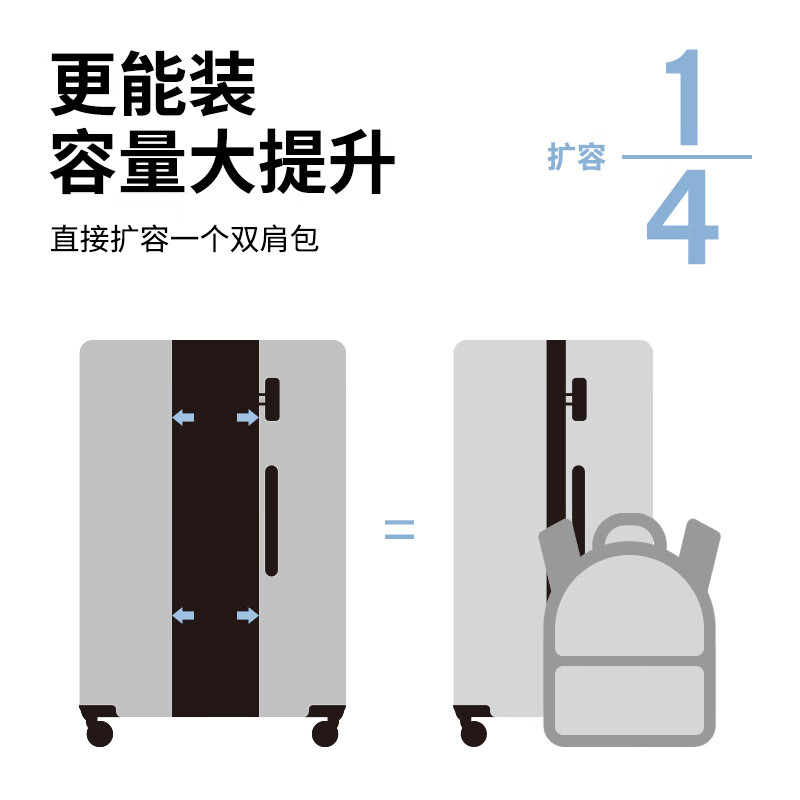 更能装
容量大提升

直接扩容一个双肩包

扩容 $\frac{1}{4}$

=