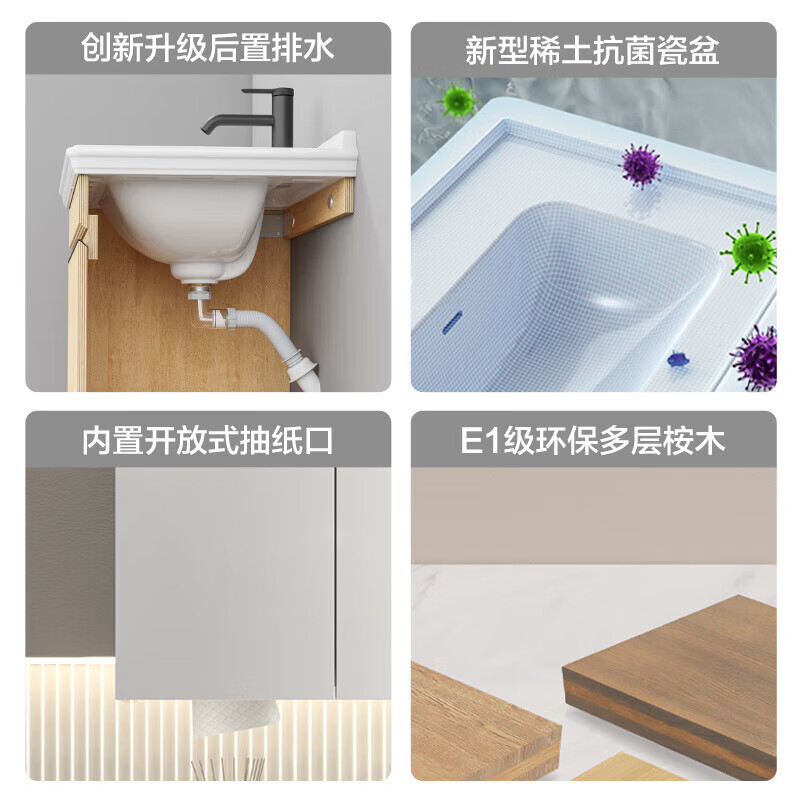 创新升级后置排水

新型稀土抗菌瓷盆

内置开放式抽纸口

E1级环保多层桉木