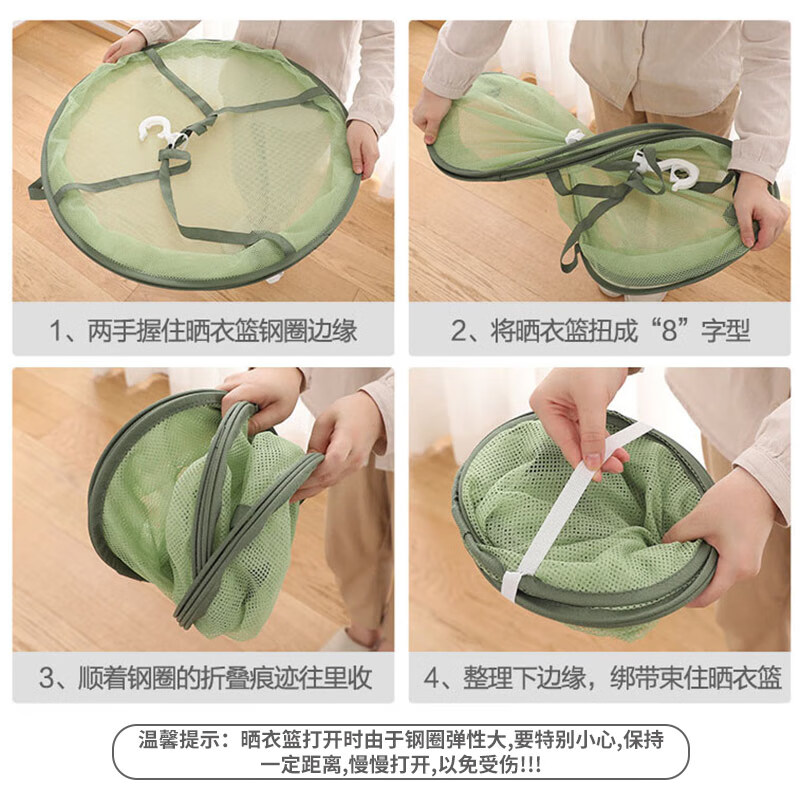 1、两手握住晒衣篮钢圈边缘

2、将晒衣篮扭成“8”字型

3、顺着钢圈的折叠痕迹往里收

4、整理下边缘，绑带束住晒衣篮

温馨提示：晒衣篮打开时由于钢圈弹性大,要特别小心,保持一定距离,慢慢打开,以免受伤!!!