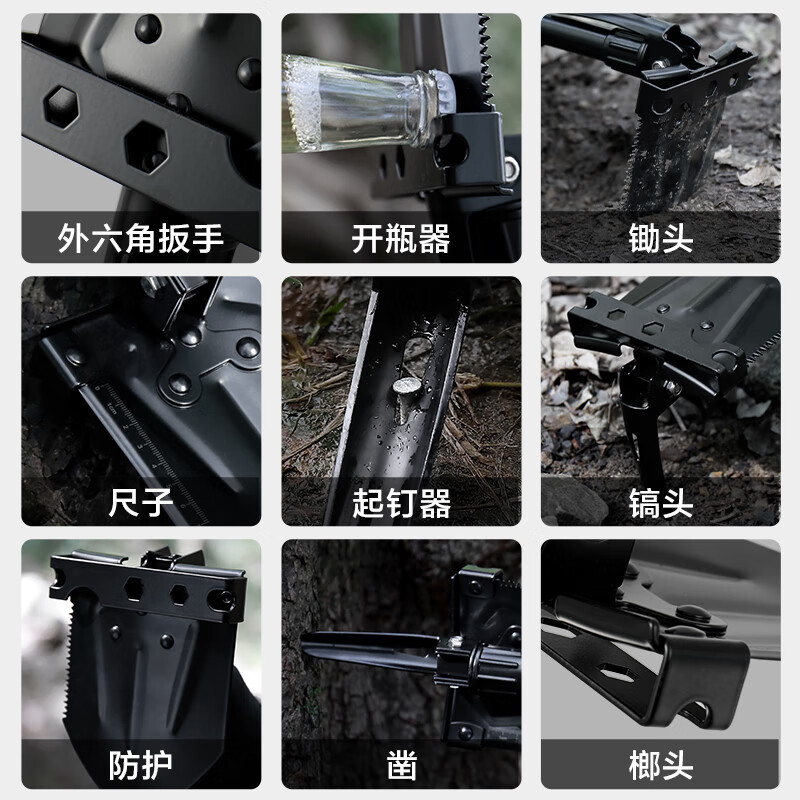 外六角扳手

开瓶器

锄头

尺子

起钉器

镐头

防护

凿

榔头