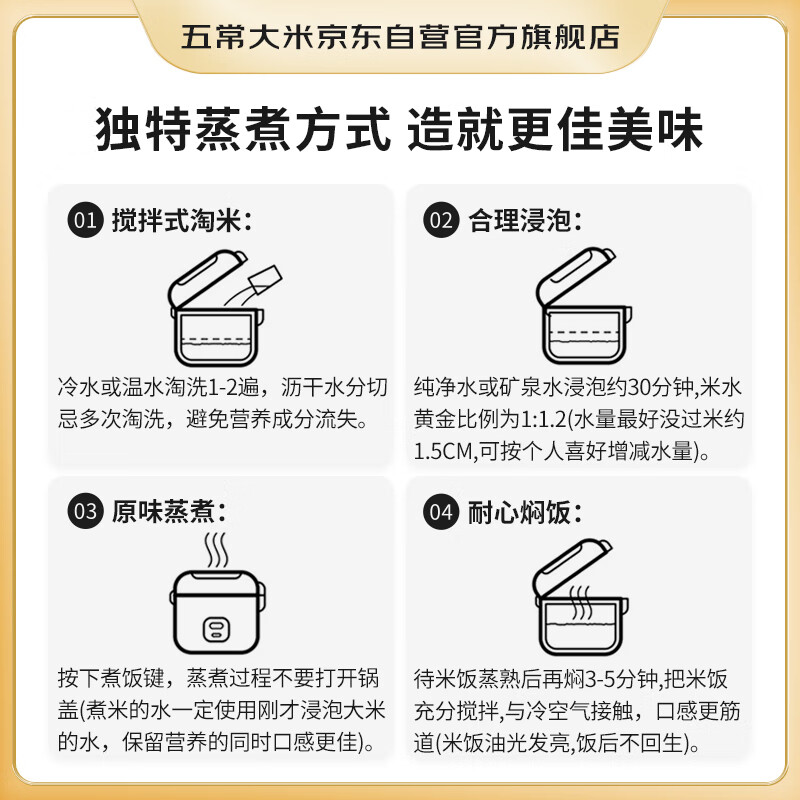 五常大米京东自营官方旗舰店

独特蒸煮方式 造就更佳美味

01 搅拌式淘米：

冷水或温水淘洗1-2遍，沥干水分切忌多次淘洗，避免营养成分流失。

02 合理浸泡：

纯净水或矿泉水浸泡约30分钟,米水黄金比例为1:1.2(水量最好没过米约1.5CM,可按个人喜好增减水量)。

03 原味蒸煮：

按下煮饭键，蒸煮过程不要打开锅盖(煮米的水一定使用刚才浸泡大米的水，保留营养的同时口感更佳)。

04 耐心焖饭：

待米饭蒸熟后再焖3-5分钟,把米饭充分搅拌,与冷空气接触，口感更筋道(米饭油光发亮,饭后不回生)。