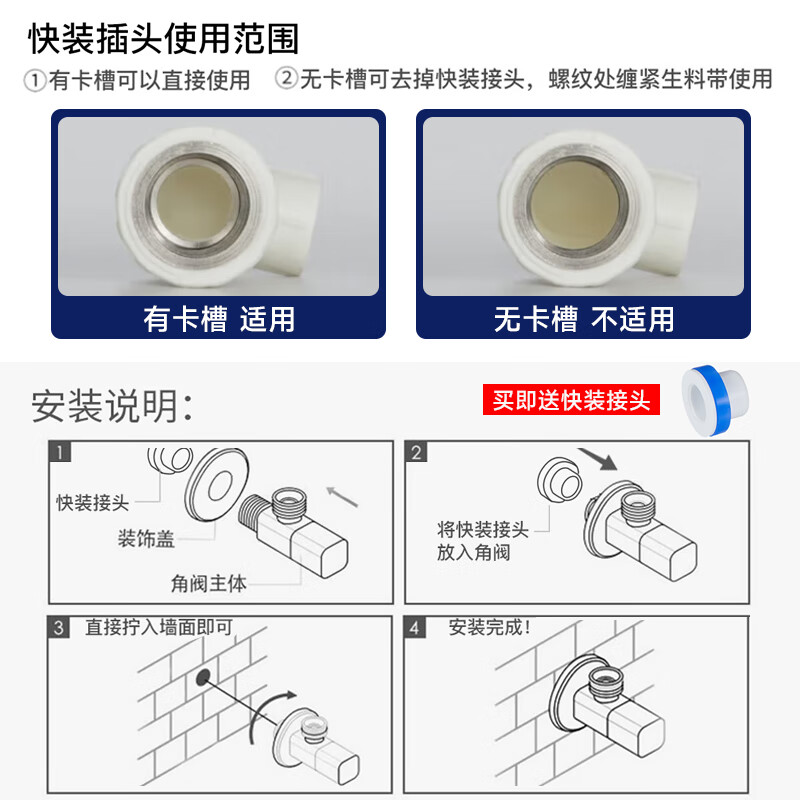 快装插头使用范围

①有卡槽可以直接使用 ②无卡槽可去掉快装接头，螺纹处缠紧生料带使用

有卡槽 适用

无卡槽 不适用

安装说明：

买即送快装接头

1

快装接头

装饰盖

角阀主体

2

将快装接头放入角阀

3 直接拧入墙面即可

4 安装完成！