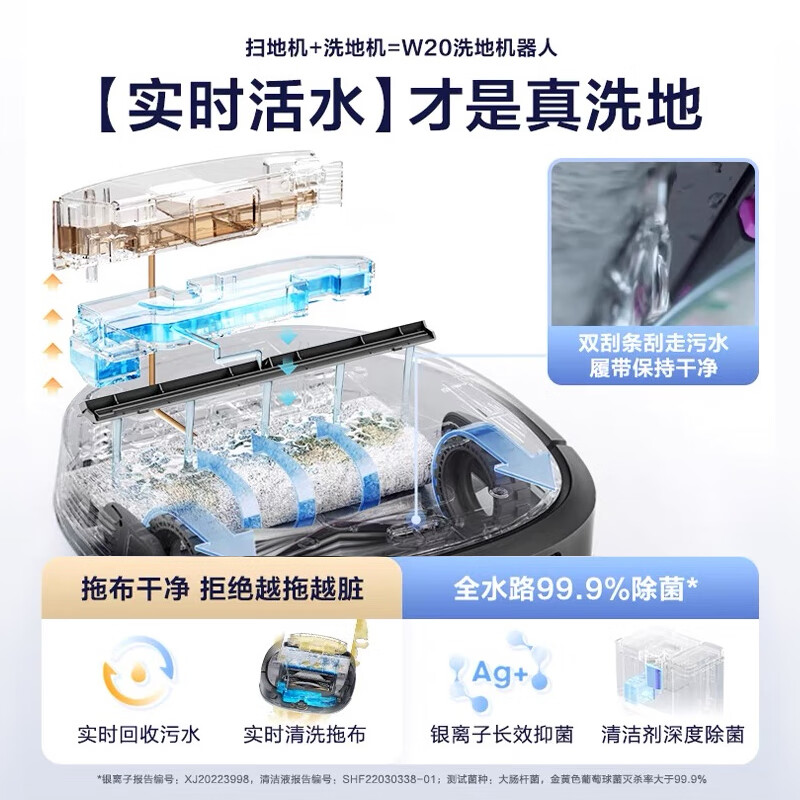 扫地机+洗地机=W20洗地机器人

【实时活水】才是真洗地

双刮条刮走污水
履带保持干净

拖布干净 拒绝越拖越脏

全水路99.9%除菌*

实时回收污水

实时清洗拖布

Ag+

银离子长效抑菌

清洁剂深度除菌

*银离子报告编号：XJ20223998，清洁液报告编号：SHF22030338-01；测试菌种：大肠杆菌，金黄色葡萄球菌灭杀率大于99.9%