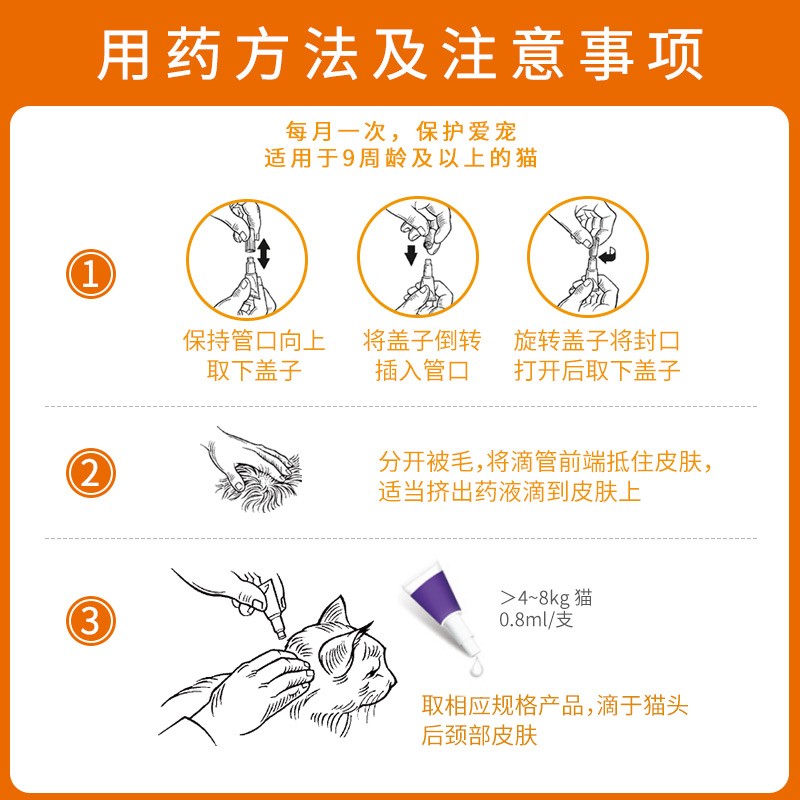 用药方法及注意事项

每月一次，保护爱宠
适用于9周龄及以上的猫

①

保持管口向上
取下盖子

将盖子倒转
插入管口

旋转盖子将封口
打开后取下盖子

②

分开被毛，将滴管前端抵住皮肤，
适当挤出药液滴到皮肤上

③

>4~8kg 猫
0.8ml/支

取相应规格产品，滴于猫头
后颈部皮肤