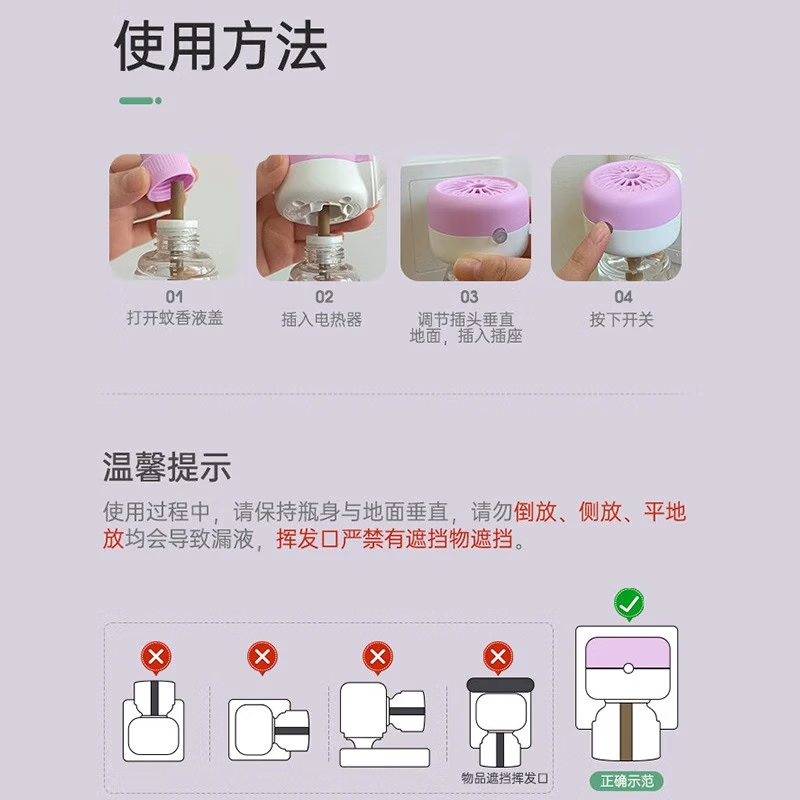 使用方法

01
打开蚊香液盖

02
插入电热器

03
调节插头垂直地面，插入插座

04
按下开关

温馨提示

使用过程中，请保持瓶身与地面垂直，请勿倒放、侧放、平地放均会导致漏液，挥发口严禁有遮挡物遮挡。

物品遮挡挥发口

正确示范